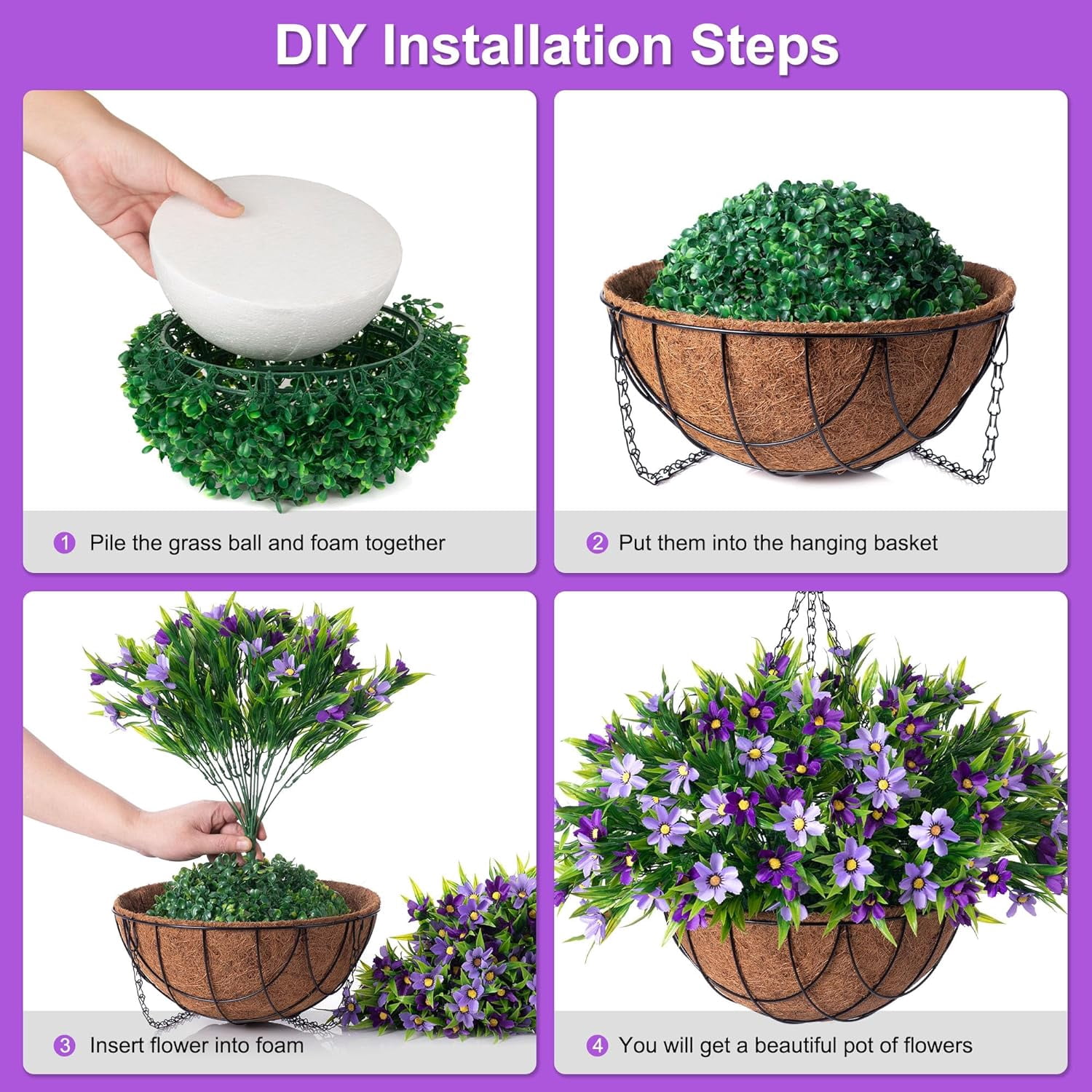 DIY Installation Steps

1 Pile the grass ball and foam together

2 Put them into the hanging basket

3 Insert flower into foam

4 You will get a beautiful pot of flowers