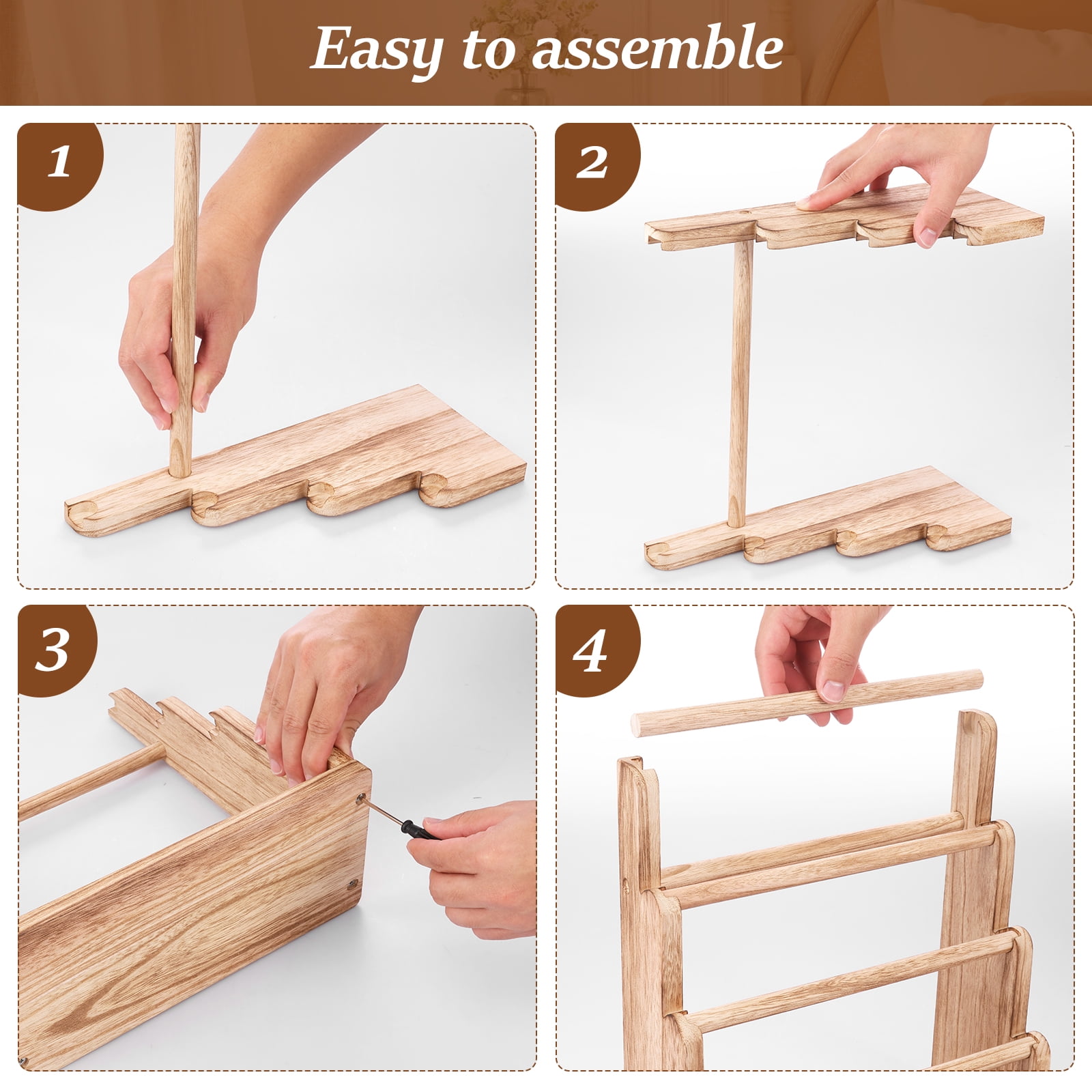 Easy to assemble

1

2

3

4