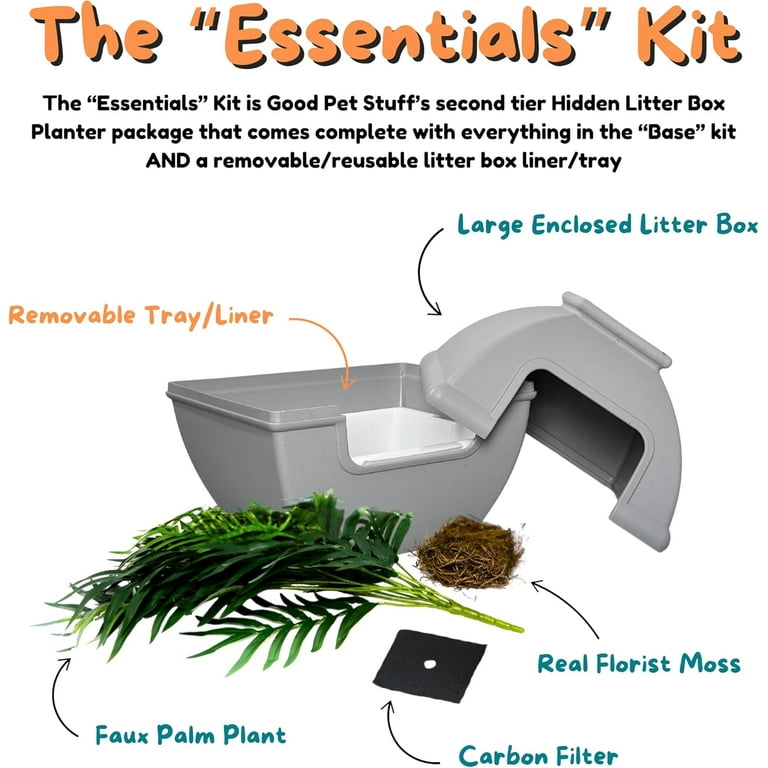 The "Essentials" Kit

The "Essentials" Kit is Good Pet Stuff's second tier Hidden Litter Box Planter package that comes complete with everything in the "Base" kit AND a removable/reusable litter box liner/tray

Large Enclosed Litter Box

Removable Tray/Liner

Real Florist Moss

Faux Palm Plant

Carbon Filter