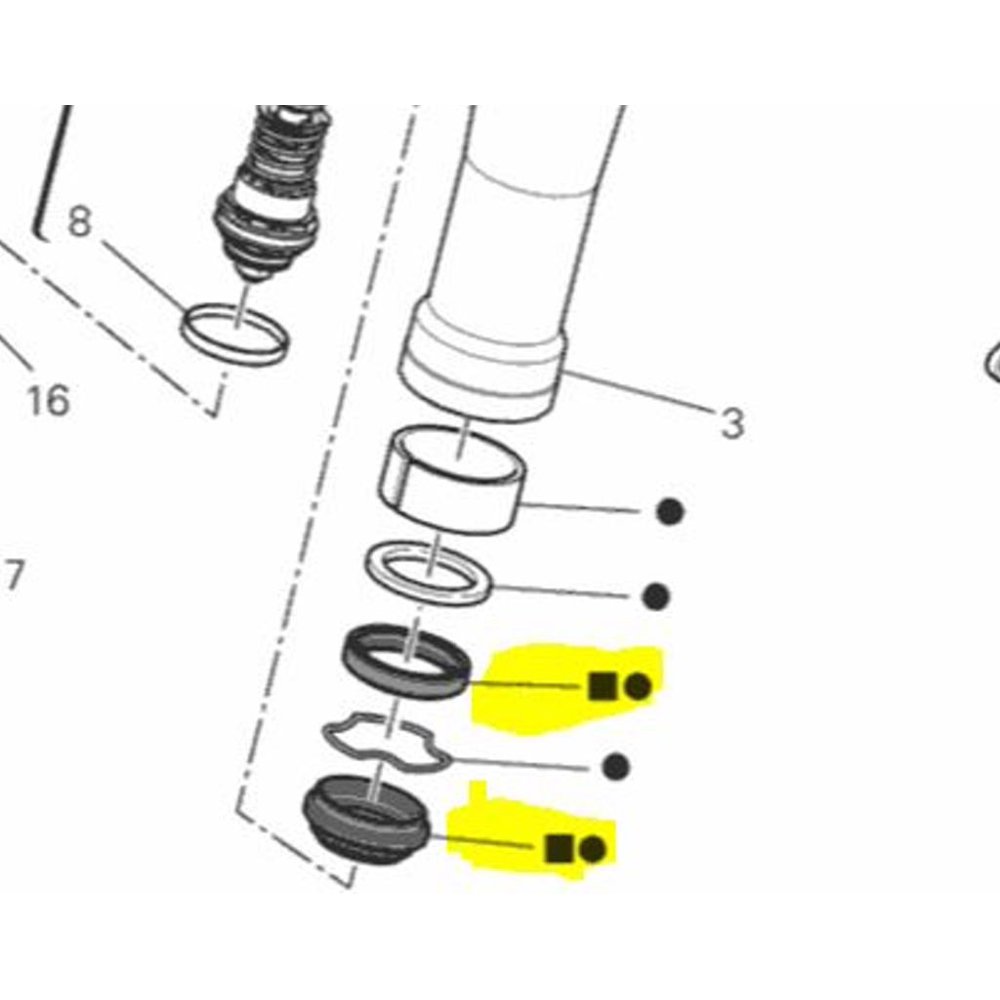 8

16

3

7