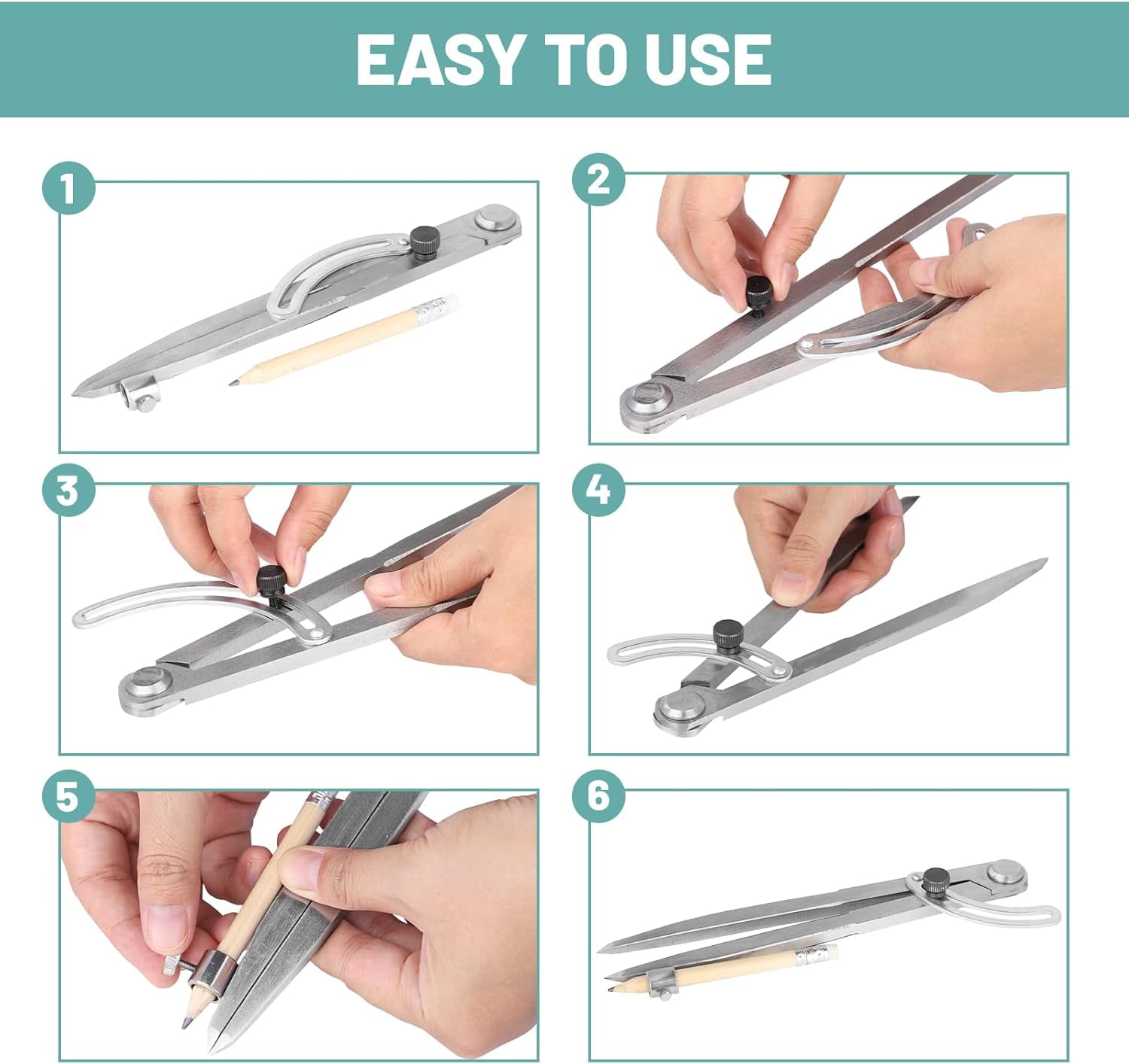 EASY TO USE

1

2

3

4

5

6