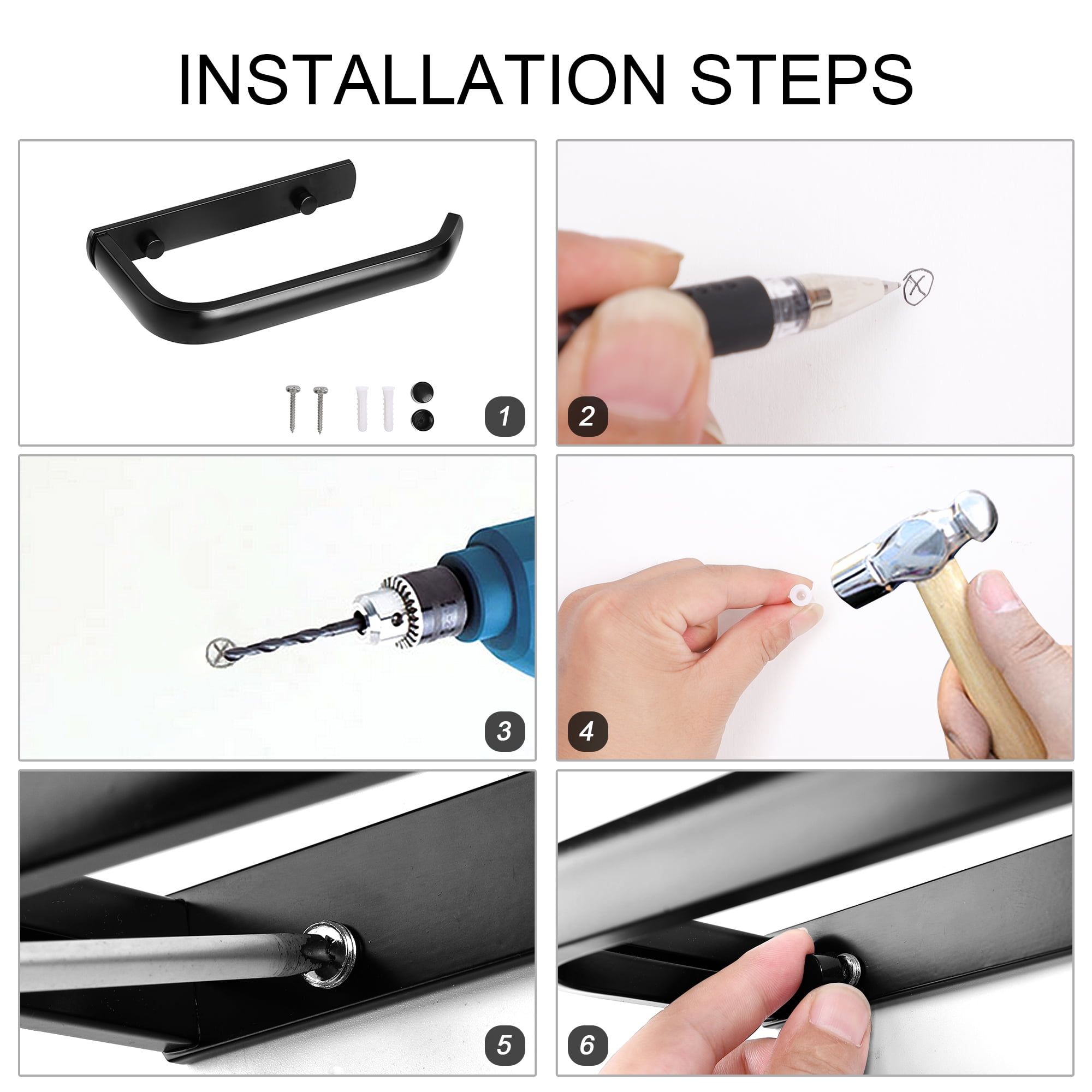 INSTALLATION STEPS

1

2

3

4

5

6