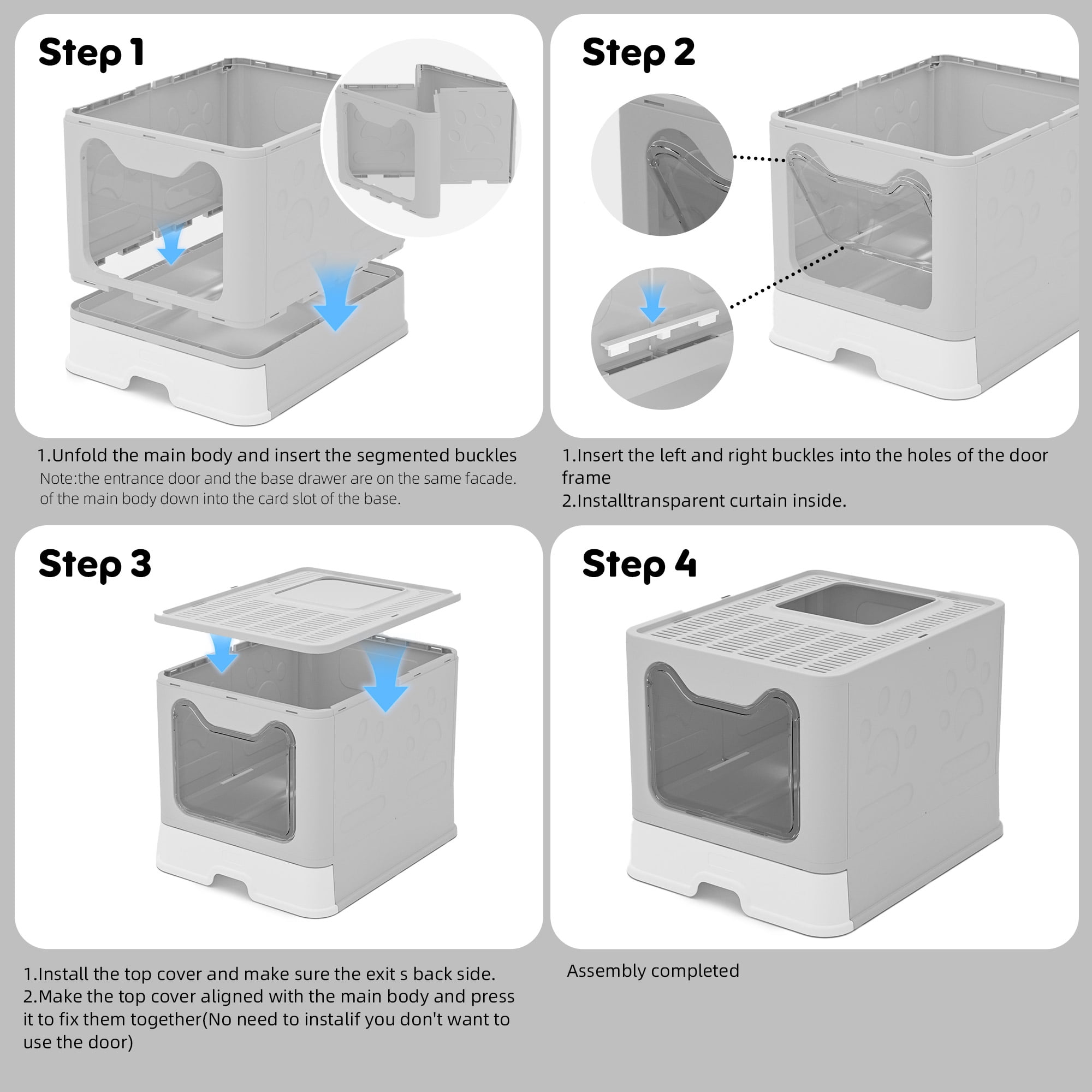 Step 1

1.Unfold the main body and insert the segmented buckles
Note:the entrance door and the base drawer are on the same facade.
of the main body down into the card slot of the base.

Step 2

1.Insert the left and right buckles into the holes of the door frame
2.Installtransparent curtain inside.

Step 3

1.Install the top cover and make sure the exit s back side.
2.Make the top cover aligned with the main body and press it to fix them together(No need to instalif you don't want to use the door)

Step 4

Assembly completed