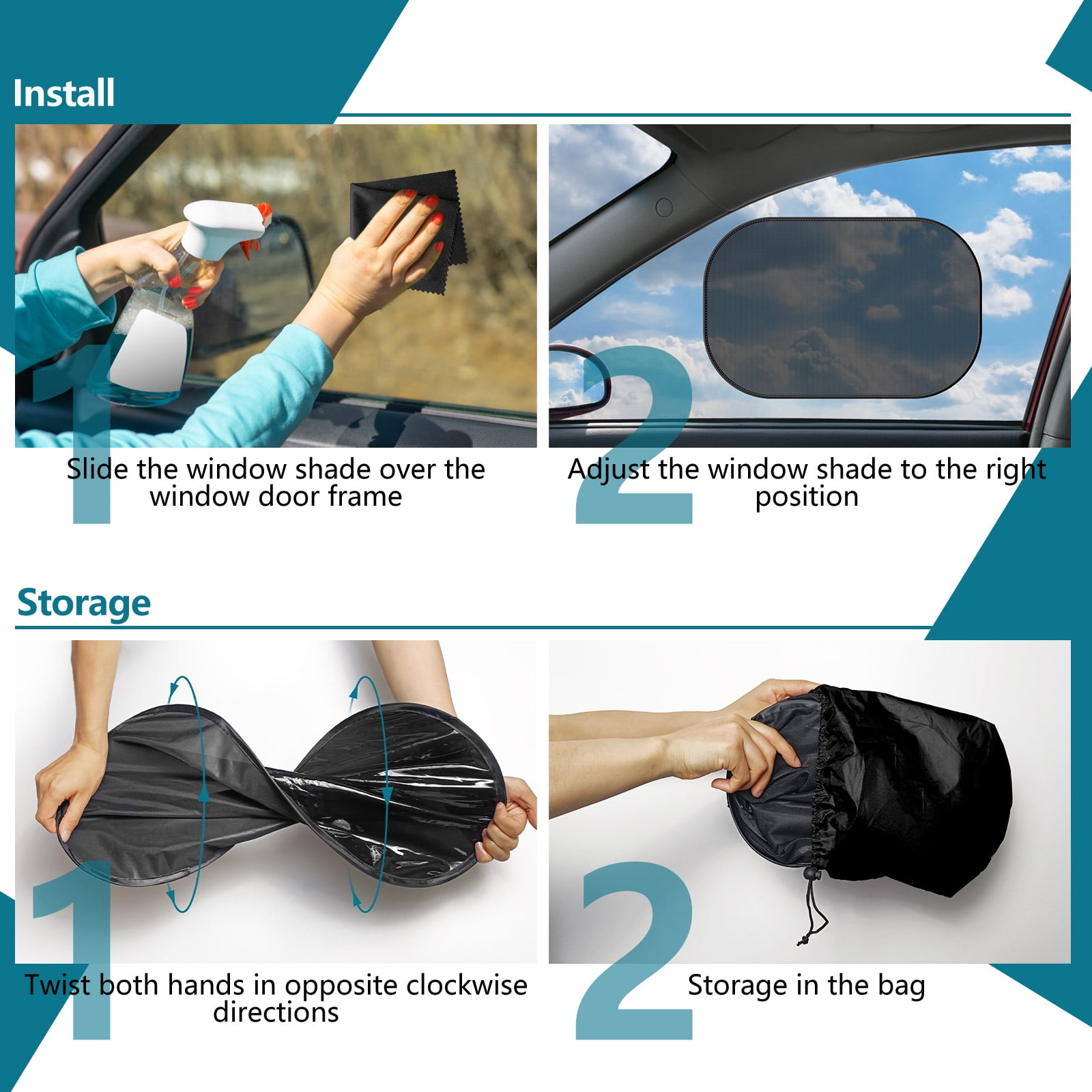 Install

1

Slide the window shade over the window door frame

2

Adjust the window shade to the right position

Storage

1

Twist both hands in opposite clockwise directions

2

Storage in the bag