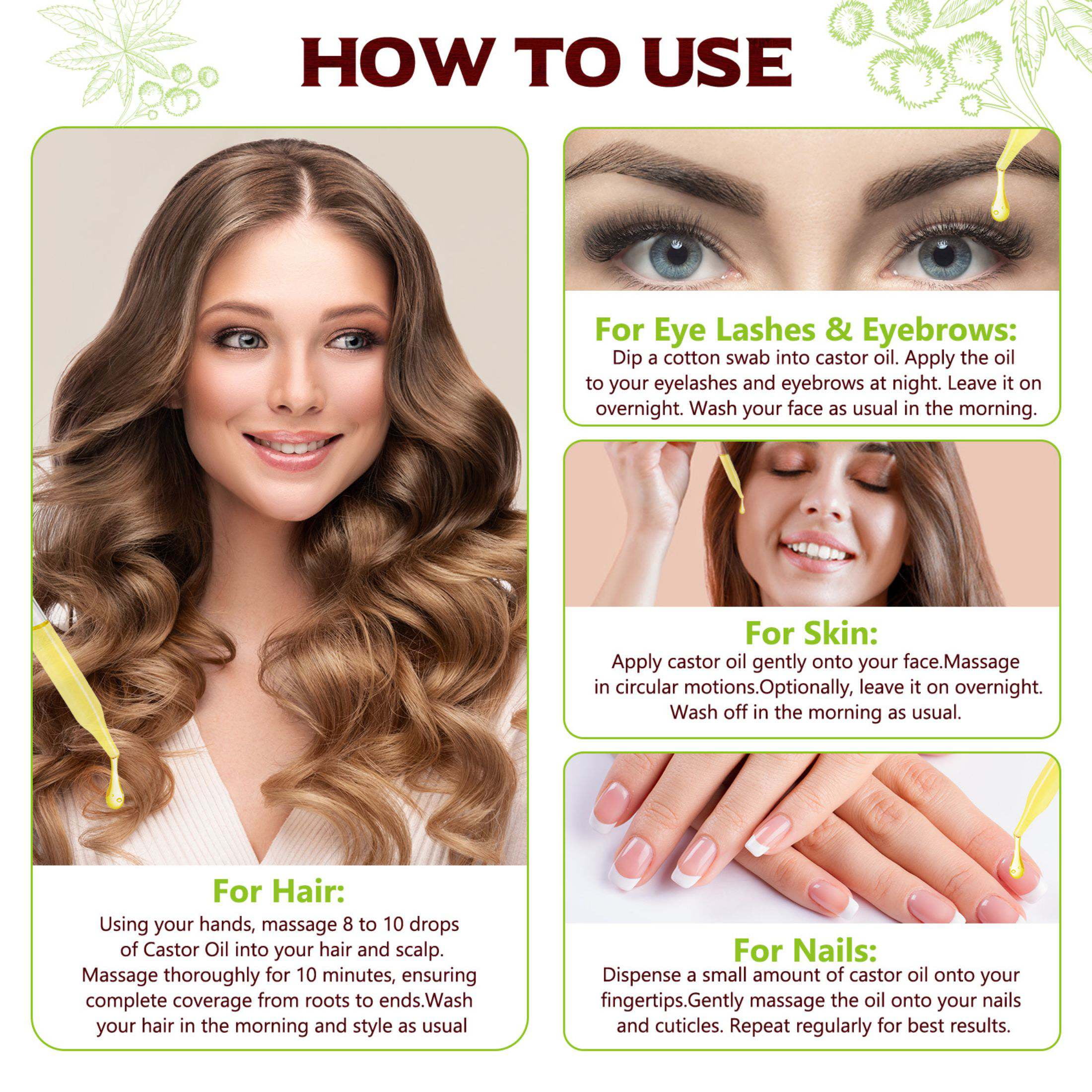 HOW TO USE

For Hair:
Using your hands, massage 8 to 10 drops of Castor Oil into your hair and scalp. Massage thoroughly for 10 minutes, ensuring complete coverage from roots to ends.Wash your hair in the morning and style as usual

For Eye Lashes & Eyebrows:
Dip a cotton swab into castor oil. Apply the oil to your eyelashes and eyebrows at night. Leave it on overnight. Wash your face as usual in the morning.

For Skin:
Apply castor oil gently onto your face.Massage in circular motions.Optionally, leave it on overnight. Wash off in the morning as usual.

For Nails:
Dispense a small amount of castor oil onto your fingertips.Gently massage the oil onto your nails and cuticles. Repeat regularly for best results.