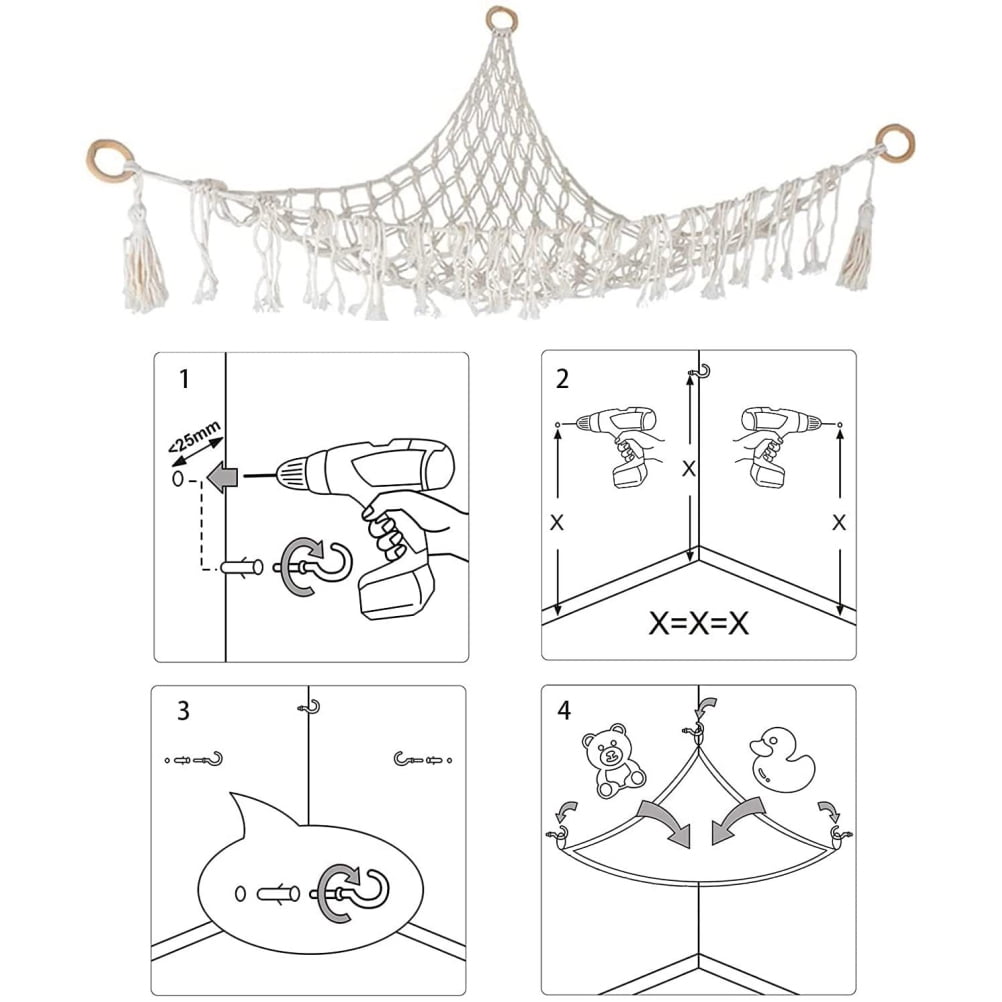 1

<25mm

2

X

X

X

X=X=X

3

4