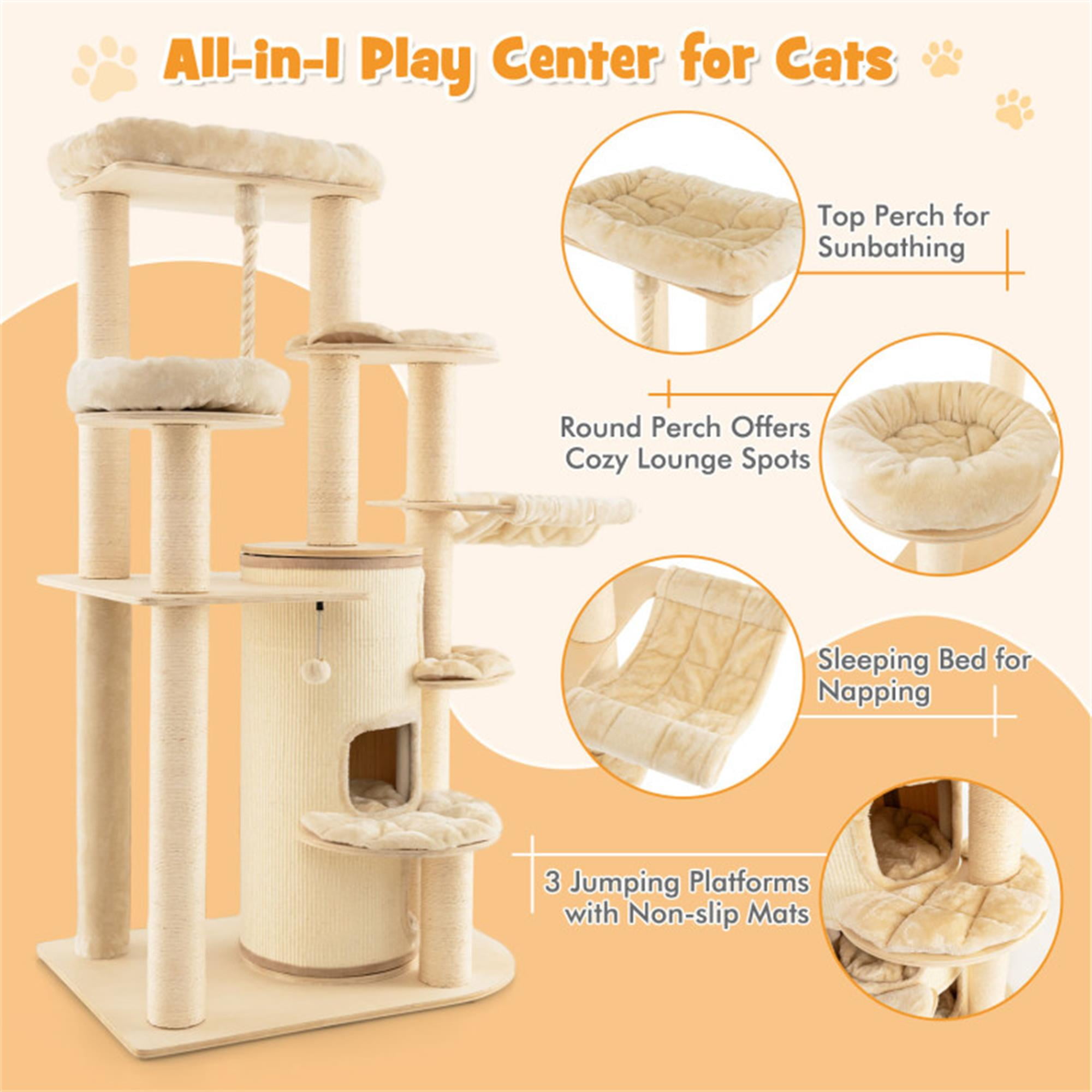 All-in-1 Play Center for Cats

Top Perch for Sunbathing

Round Perch Offers Cozy Lounge Spots

Sleeping Bed for Napping

3 Jumping Platforms with Non-slip Mats