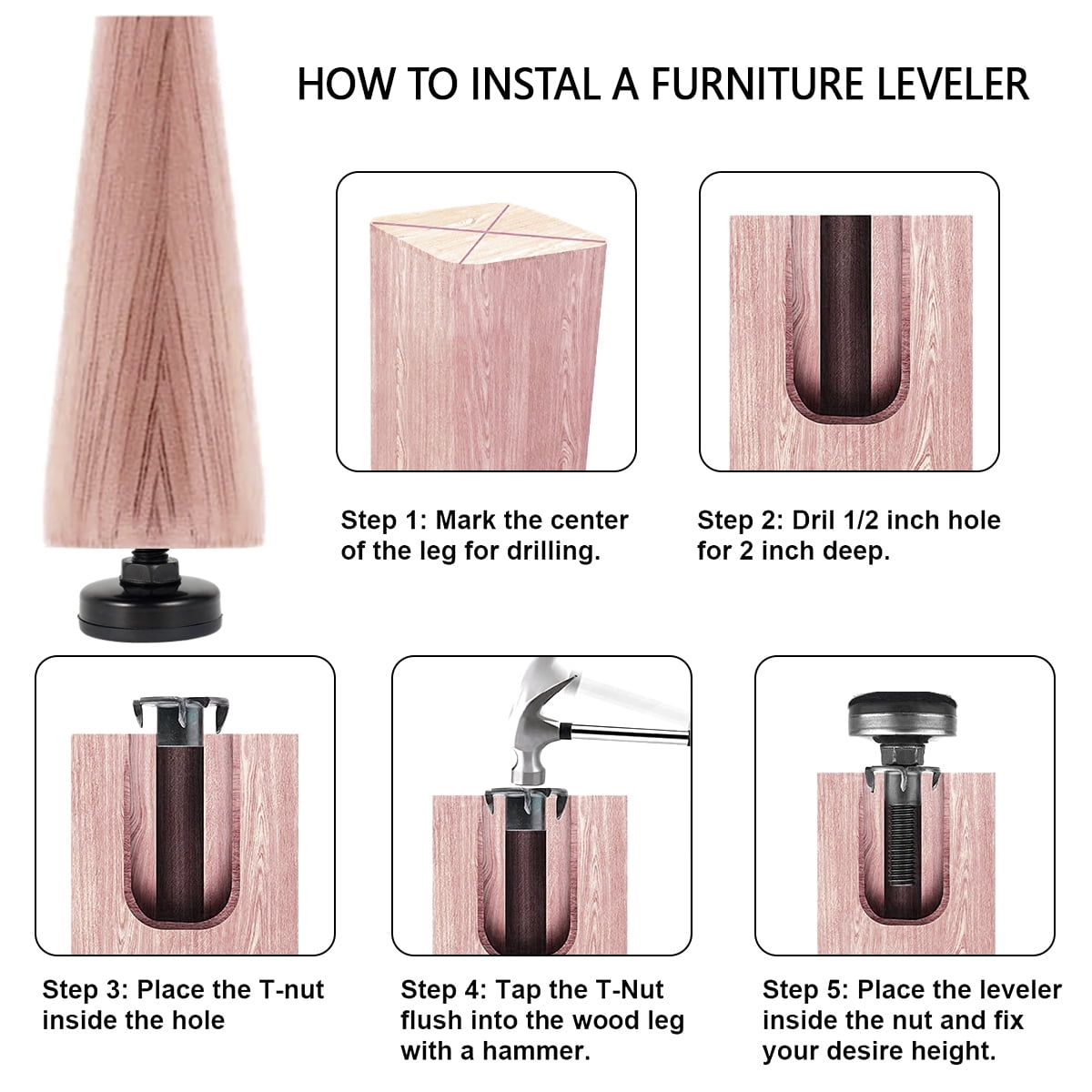 HOW TO INSTAL A FURNITURE LEVELER

Step 1: Mark the center of the leg for drilling.

Step 2: Dril 1/2 inch hole for 2 inch deep.

Step 3: Place the T-nut inside the hole

Step 4: Tap the T-Nut flush into the wood leg with a hammer.

Step 5: Place the leveler inside the nut and fix your desire height.