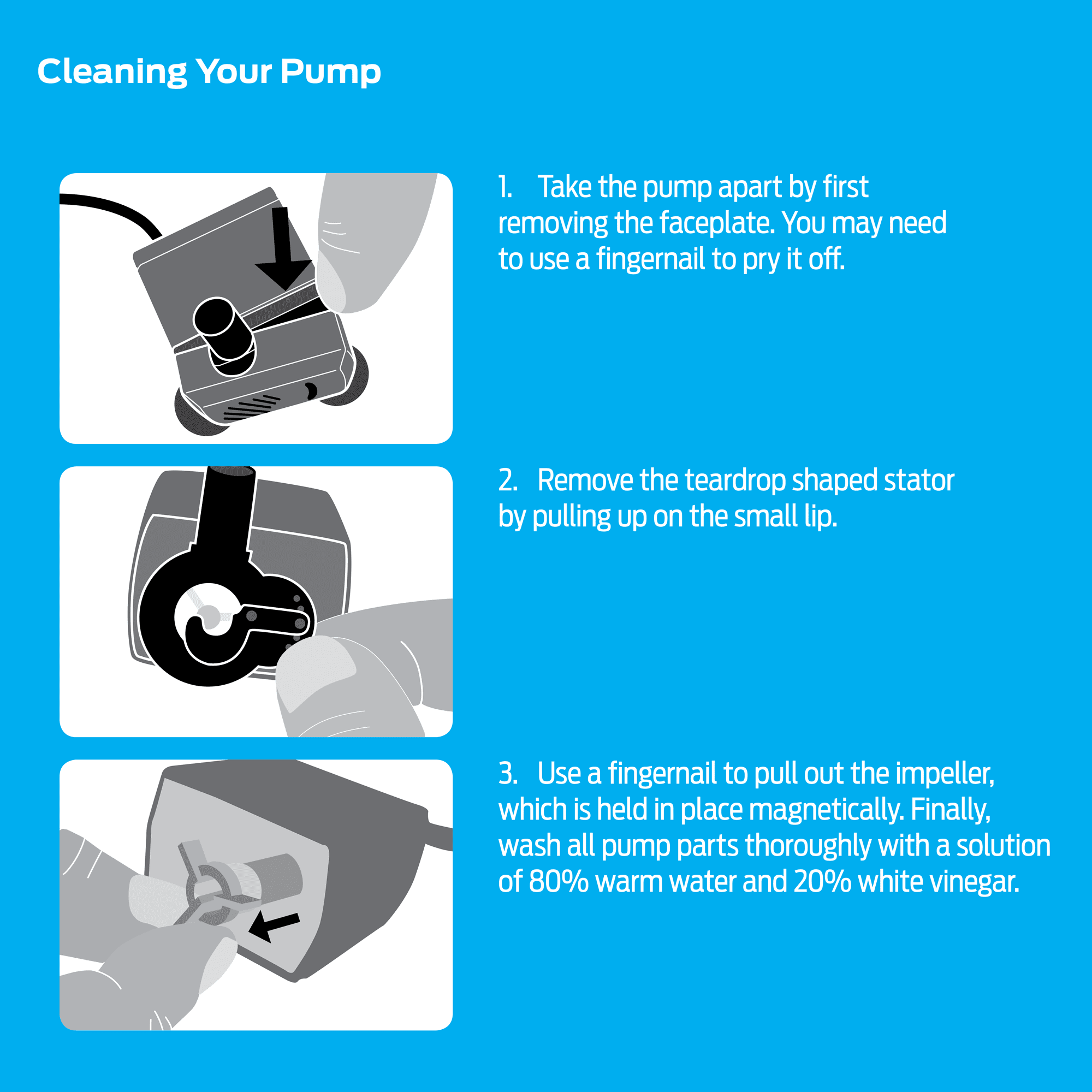 Cleaning Your Pump

1. Take the pump apart by first removing the faceplate. You may need to use a fingernail to pry it off.

2. Remove the teardrop shaped stator by pulling up on the small lip.

3. Use a fingernail to pull out the impeller, which is held in place magnetically. Finally, wash all pump parts thoroughly with a solution of 80% warm water and 20% white vinegar.