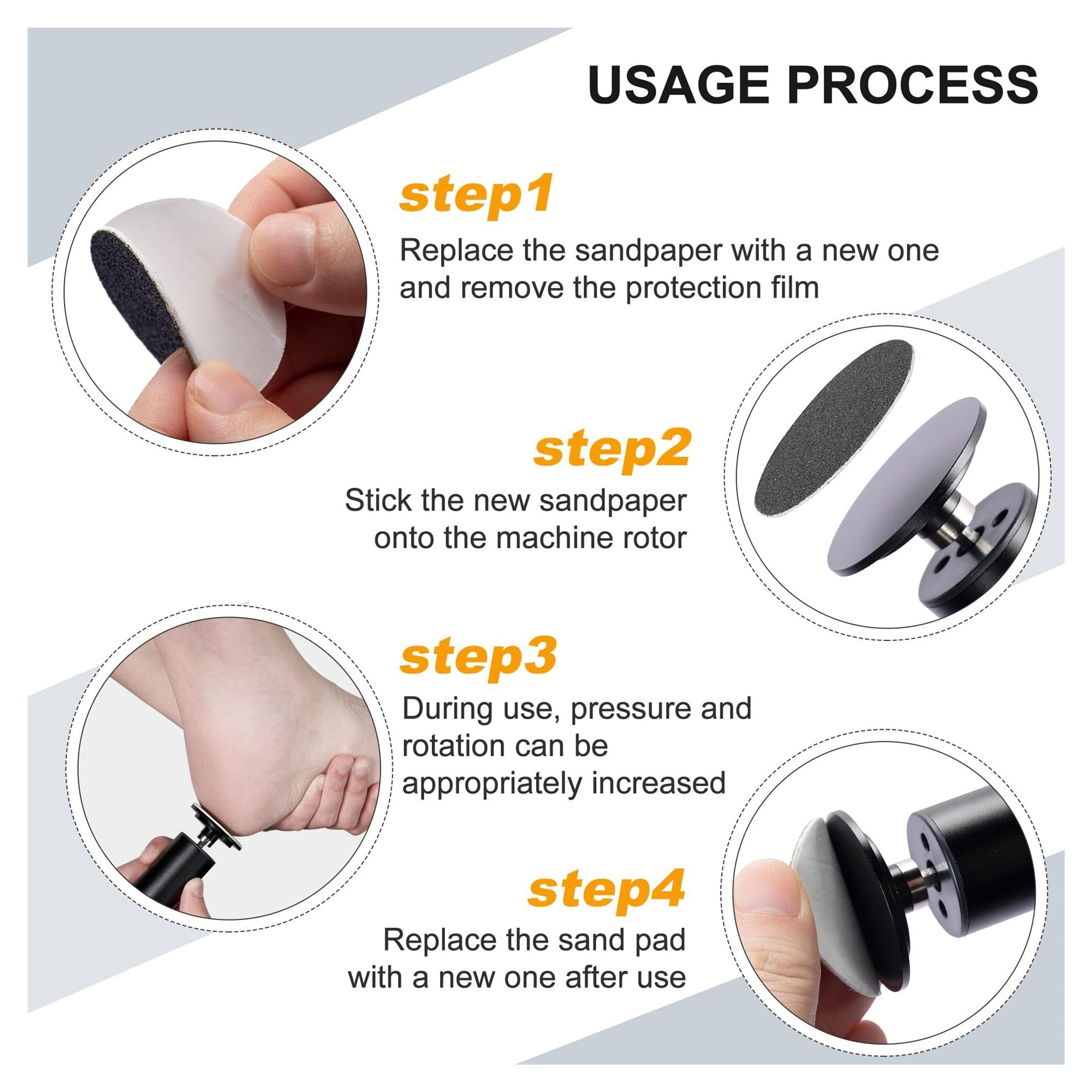 USAGE PROCESS

step1

Replace the sandpaper with a new one and remove the protection film

step2

Stick the new sandpaper onto the machine rotor

step3

During use, pressure and rotation can be appropriately increased

step4

Replace the sand pad with a new one after use