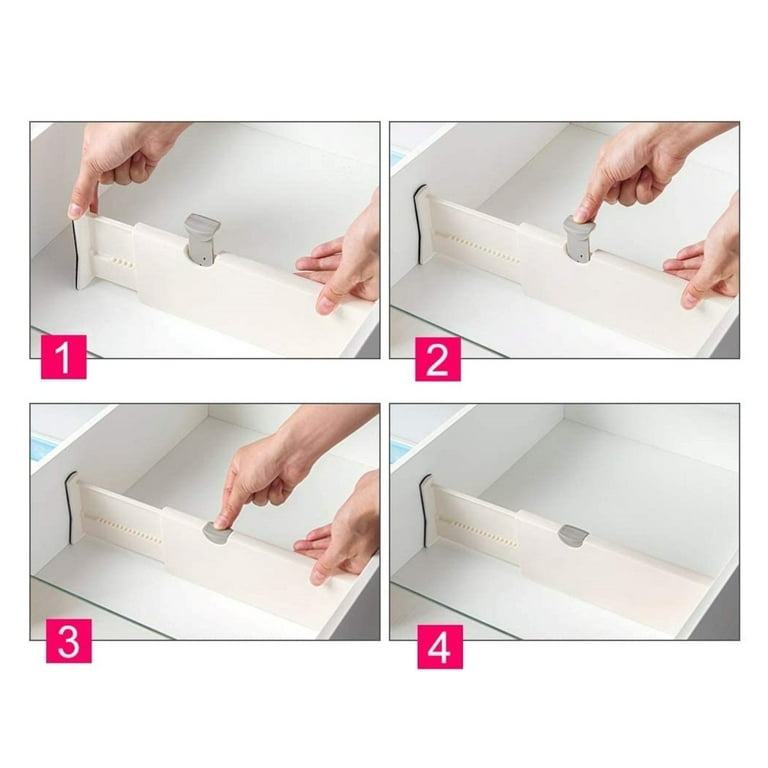 1

2

3

4