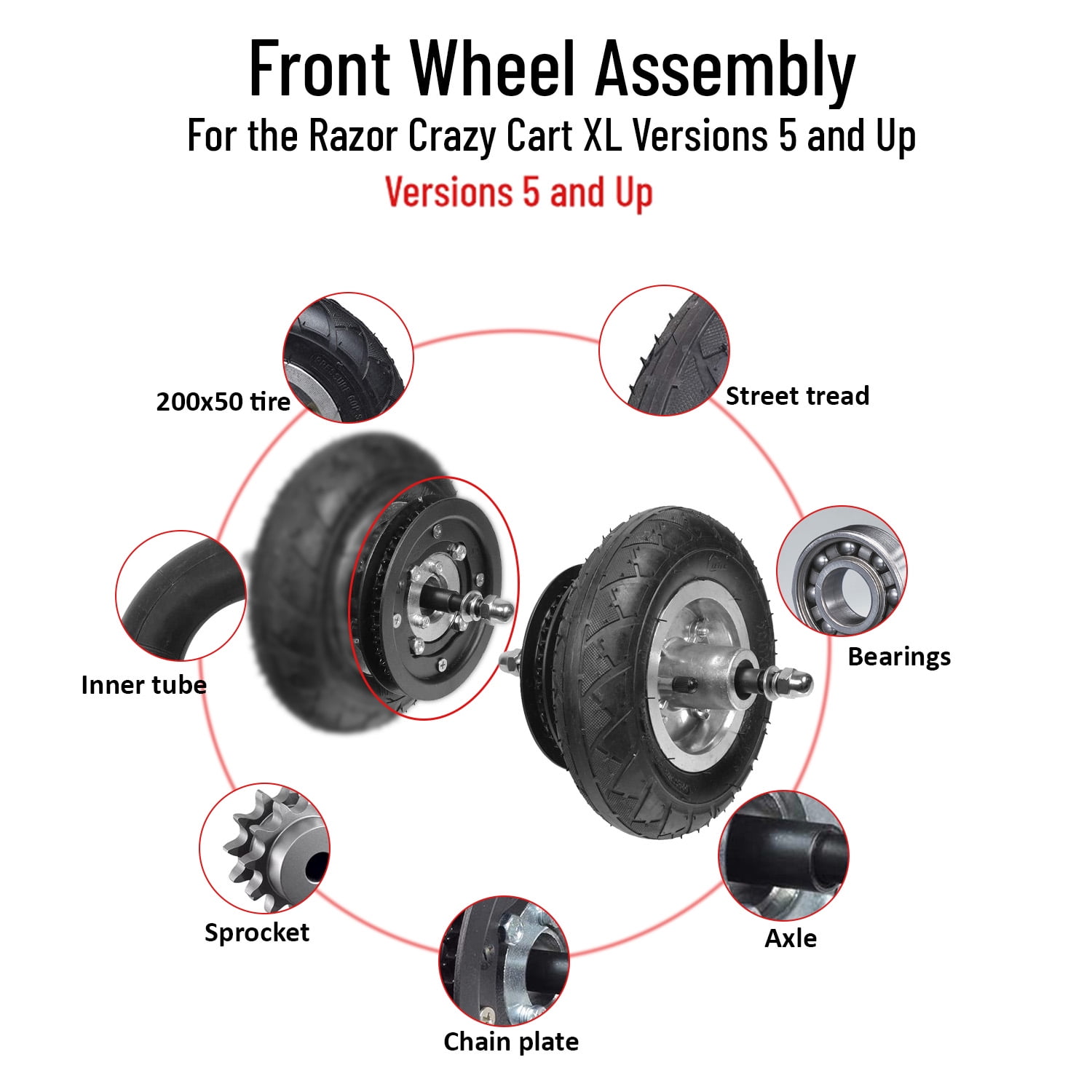 Front Wheel Assembly

For the Razor Crazy Cart XL Versions 5 and Up

Versions 5 and Up

200x50 tire

Street tread

Inner tube

Bearings

Sprocket

Axle

Chain plate