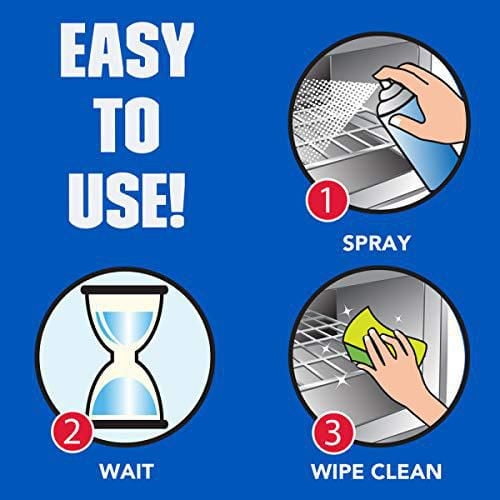 EASY TO USE!

1

SPRAY

2

WAIT

3

WIPE CLEAN