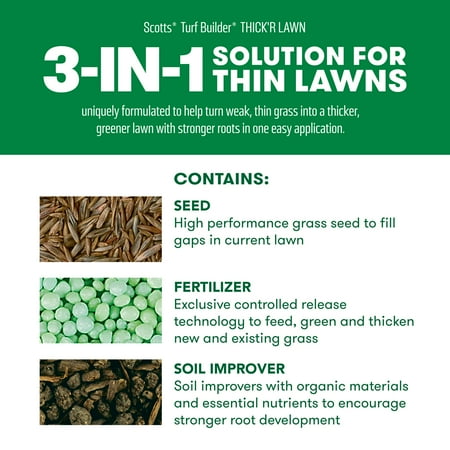 Scotts® Turf Builder® THICK'R LAWN

3-IN-1 SOLUTION FOR THIN LAWNS

uniquely formulated to help turn weak, thin grass into a thicker, greener lawn with stronger roots in one easy application.

CONTAINS:

SEED
High performance grass seed to fill gaps in current lawn

FERTILIZER
Exclusive controlled release technology to feed, green and thicken new and existing grass

SOIL IMPROVER
Soil improvers with organic materials and essential nutrients to encourage stronger root development