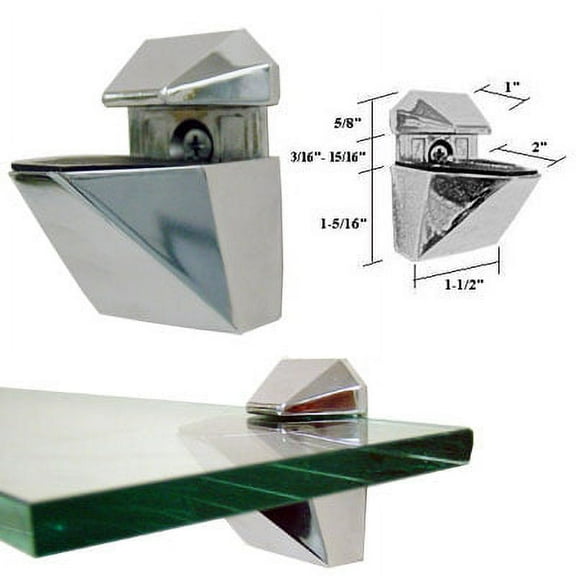 1"

5/8"

2"

3/16"- 15/16"

1-5/16"

1-1/2"