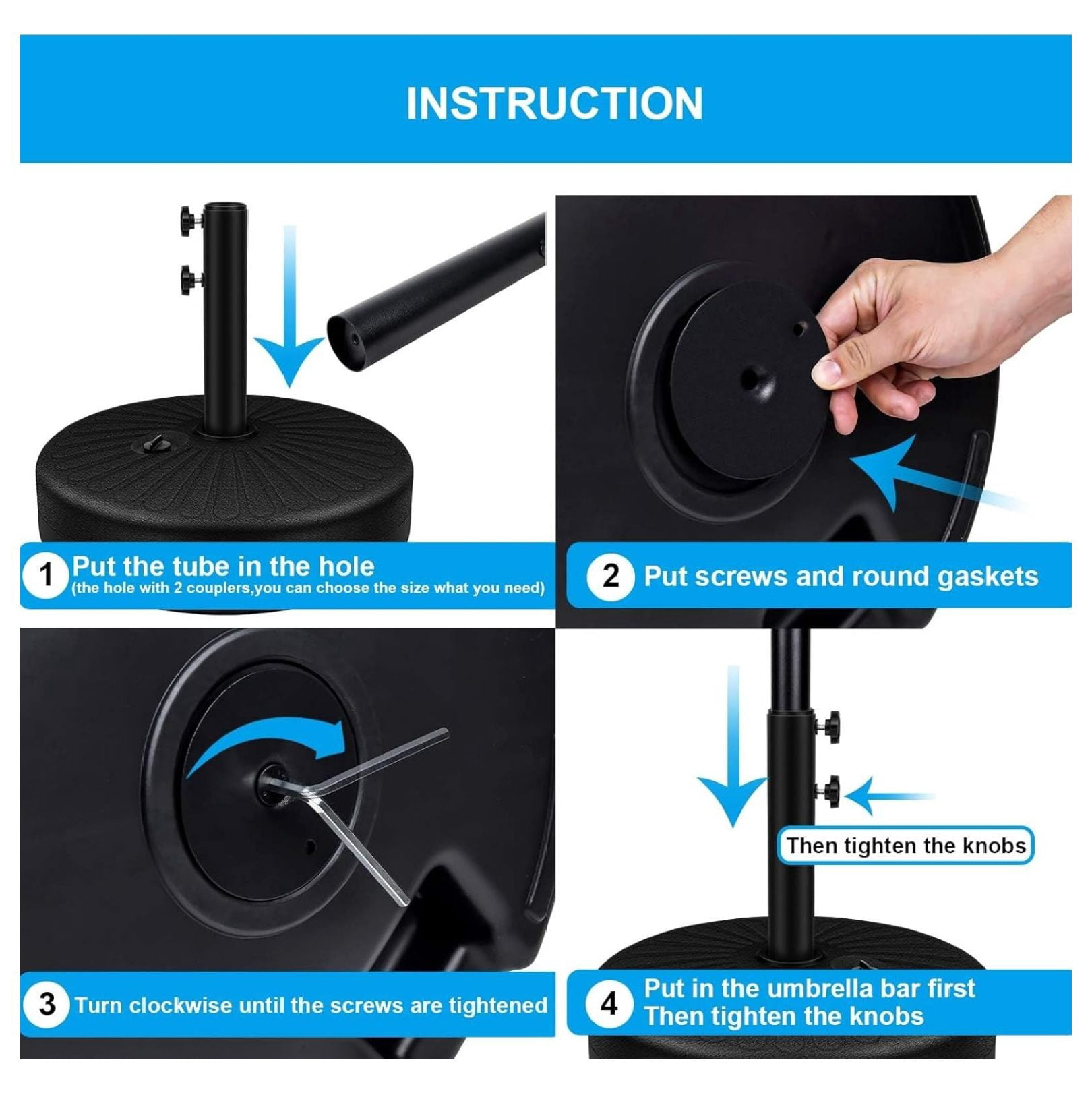 INSTRUCTION

1 Put the tube in the hole
(the hole with 2 couplers,you can choose the size what you need)

2 Put screws and round gaskets

3 Turn clockwise until the screws are tightened

Then tighten the knobs

4 Put in the umbrella bar first
Then tighten the knobs