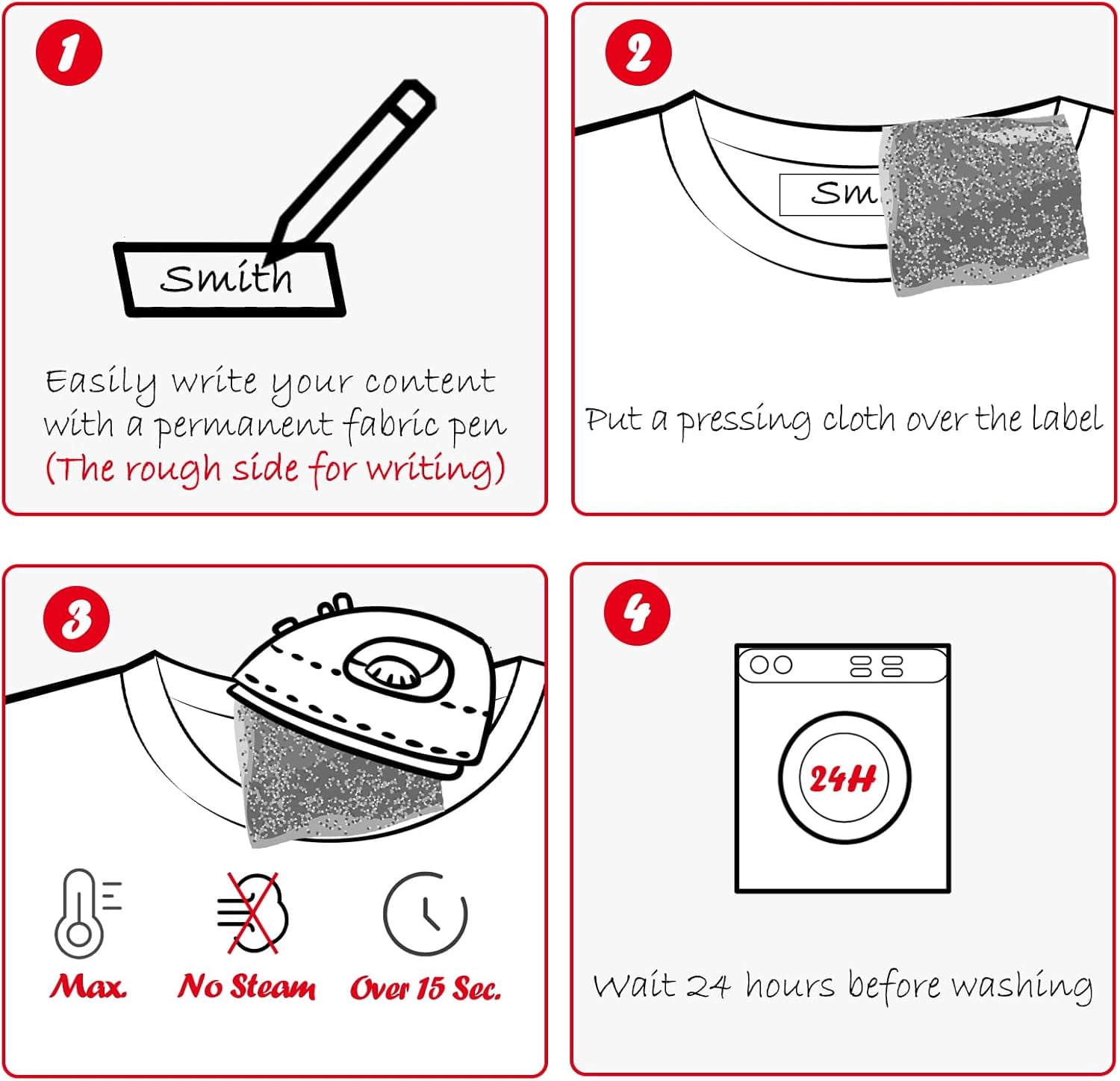 1

Smith

Easily write your content with a permanent fabric pen (The rough side for writing)

2

Sm

Put a pressing cloth over the label

3

Max.

No Steam

Over 15 Sec.

4

24H

Wait 24 hours before washing