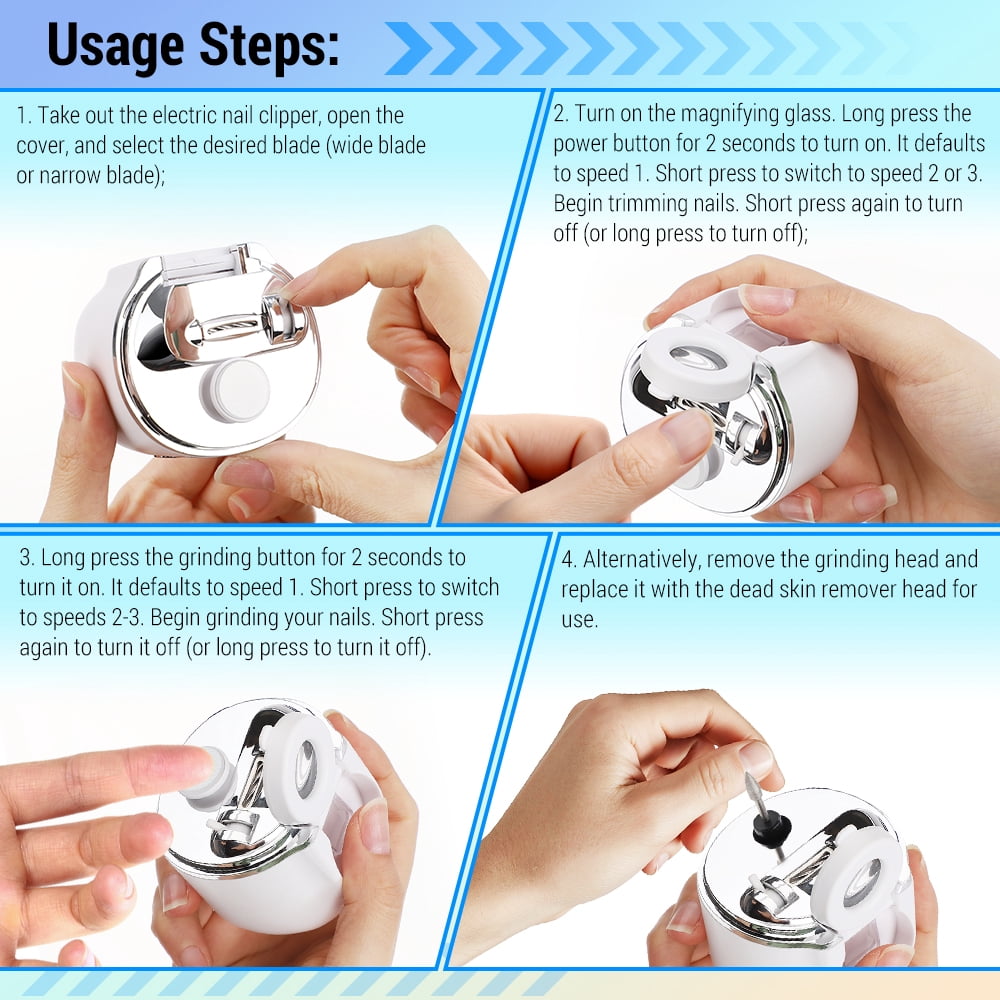 Usage Steps:

1. Take out the electric nail clipper, open the cover, and select the desired blade (wide blade or narrow blade);

2. Turn on the magnifying glass. Long press the power button for 2 seconds to turn on. It defaults to speed 1. Short press to switch to speed 2 or 3. Begin trimming nails. Short press again to turn off (or long press to turn off);

3. Long press the grinding button for 2 seconds to turn it on. It defaults to speed 1. Short press to switch to speeds 2-3. Begin grinding your nails. Short press again to turn it off (or long press to turn it off).

4. Alternatively, remove the grinding head and replace it with the dead skin remover head for use.