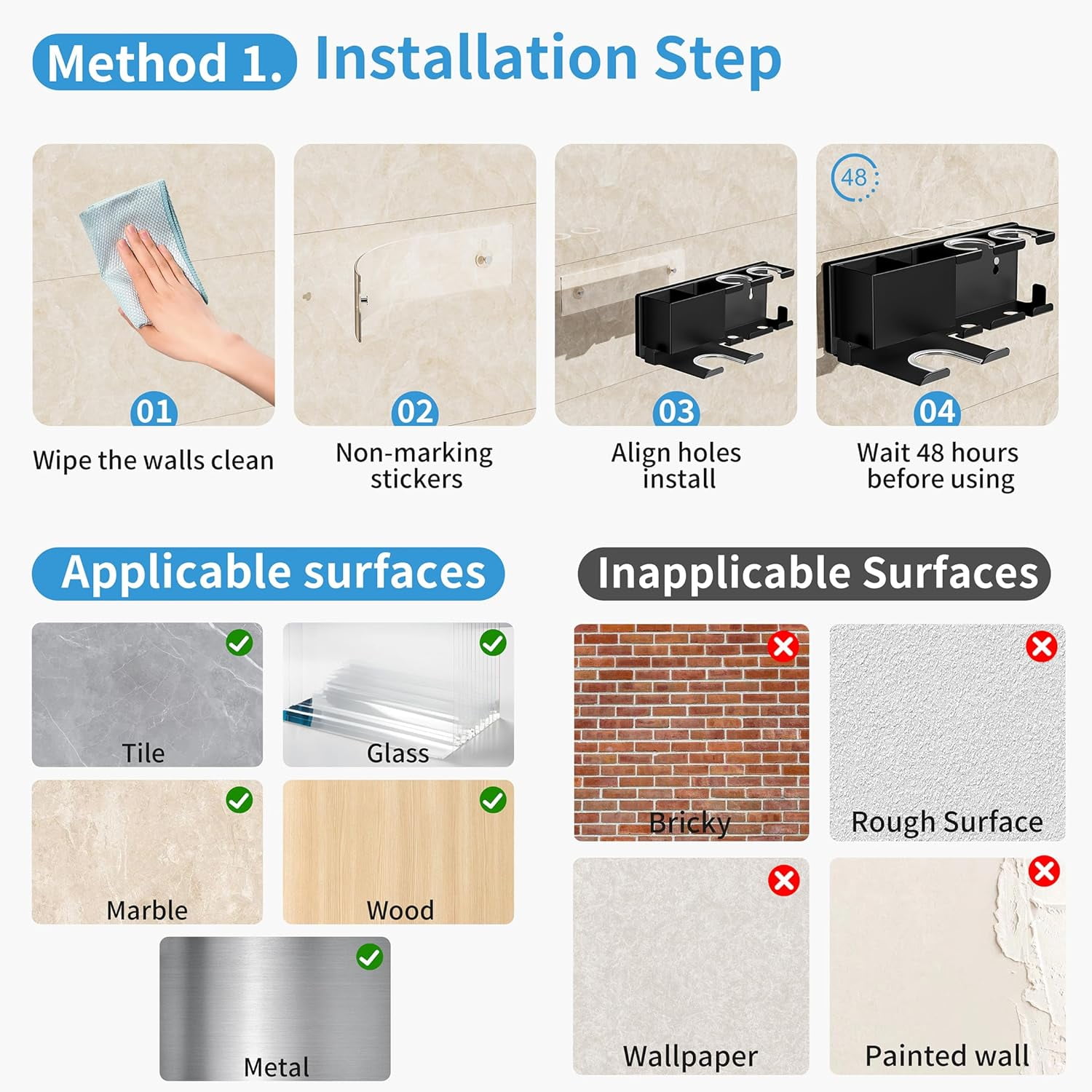 Method 1. Installation Step

01
Wipe the walls clean

02
Non-marking stickers

03
Align holes install

48
04
Wait 48 hours before using

Applicable surfaces

Tile

Glass

Marble

Wood

Metal

Inapplicable Surfaces

Bricky

Rough Surface

Wallpaper

Painted wall