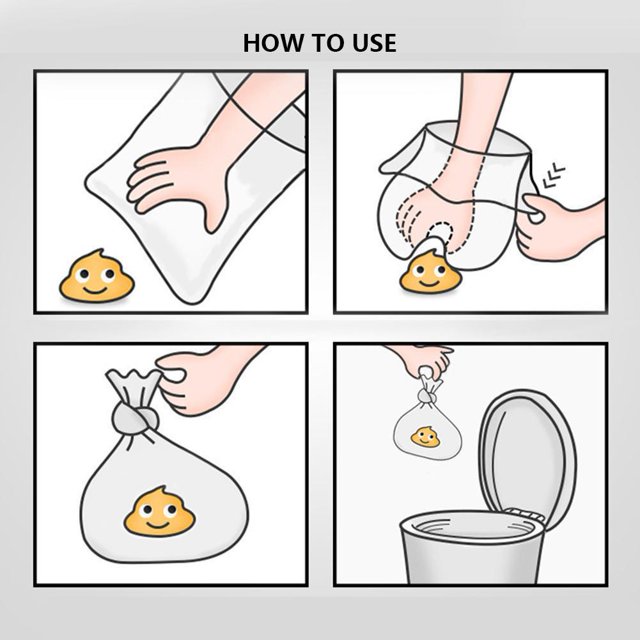 HOW TO USE