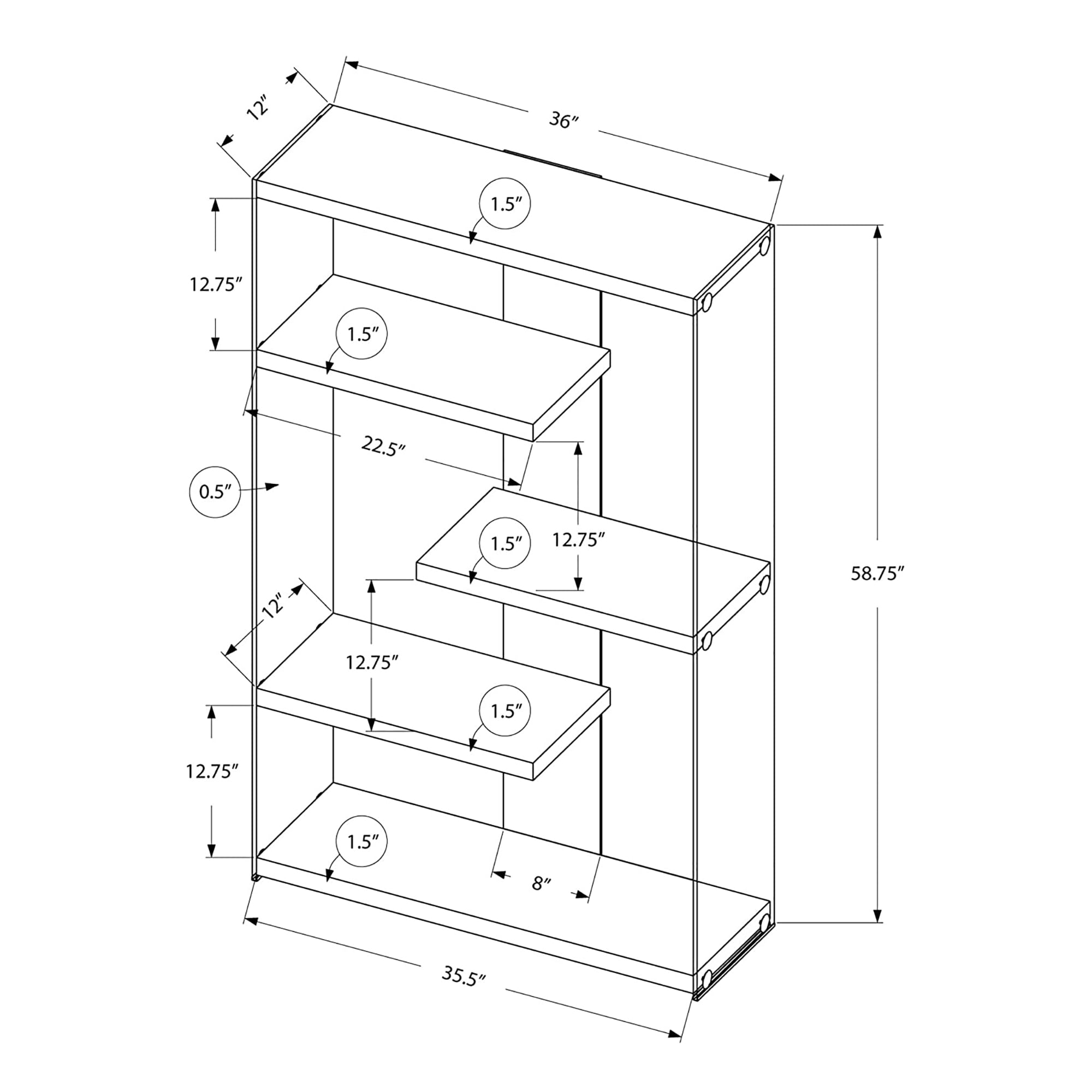 12″
36″
1.5″
12.75″
1.5″
22.5″
0.5″
1.5″
12.75″
58.75″
12″
12.75″
1.5″
12.75″
1.5″
8″
35.5″