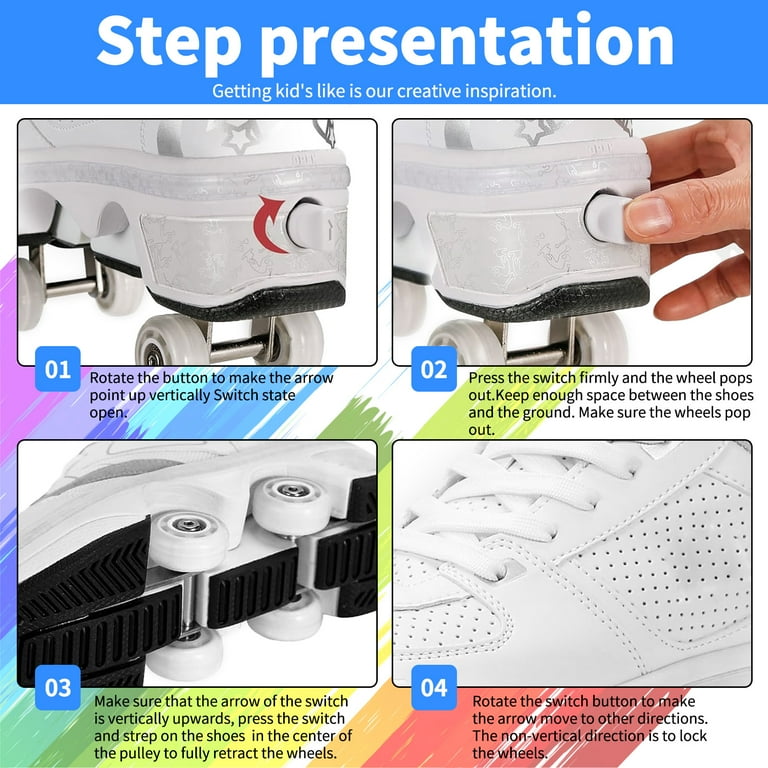 Step presentation

Getting kid's like is our creative inspiration.

01 Rotate the button to make the arrow point up vertically Switch state open.

02 Press the switch firmly and the wheel pops out.Keep enough space between the shoes and the ground. Make sure the wheels pop out.

03 Make sure that the arrow of the switch is vertically upwards, press the switch and strep on the shoes in the center of the pulley to fully retract the wheels.

04 Rotate the switch button to make the arrow move to other directions. The non-vertical direction is to lock the wheels.