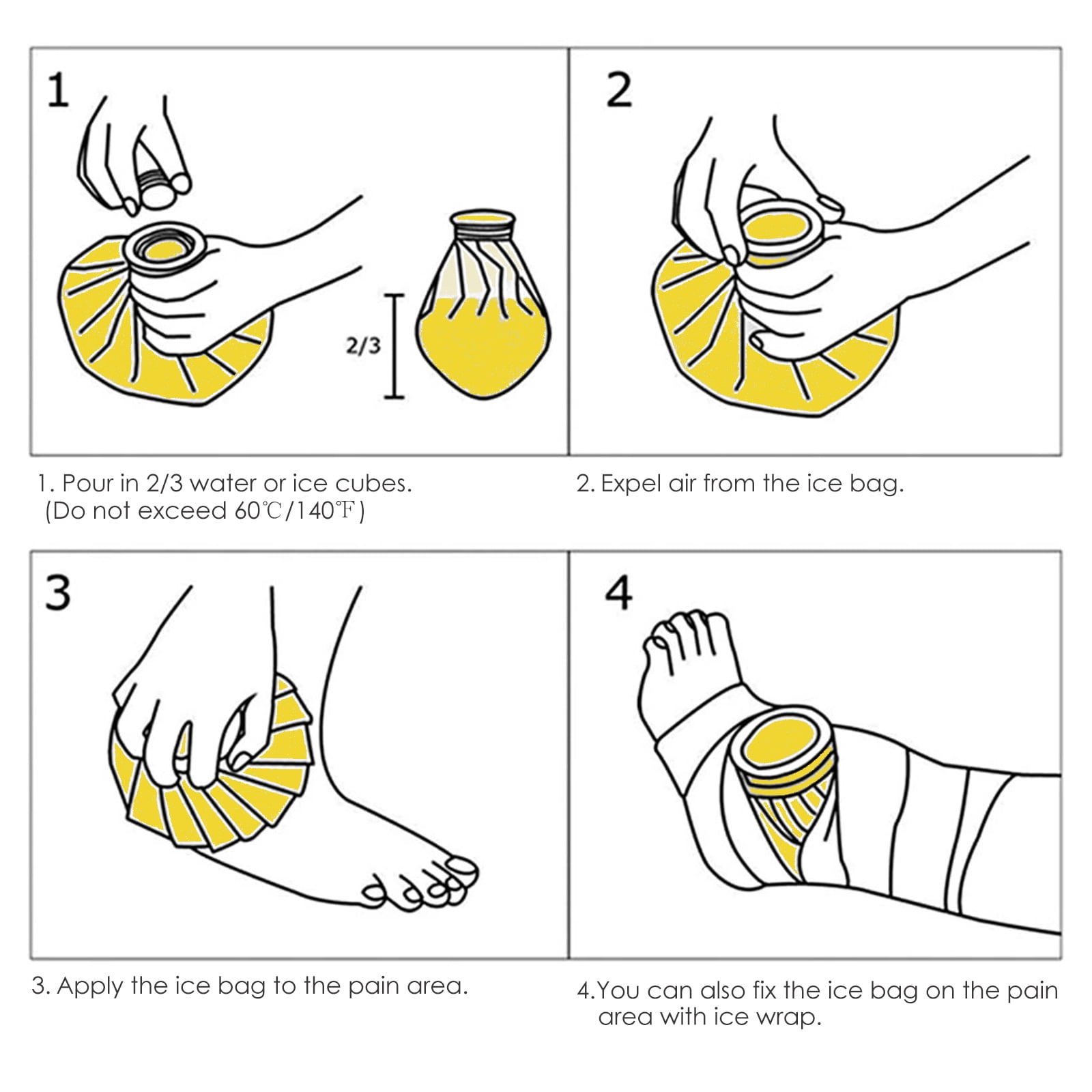 1

2/3

1. Pour in 2/3 water or ice cubes.
(Do not exceed 60℃/140℉)

2

2. Expel air from the ice bag.

3

3. Apply the ice bag to the pain area.

4

4.You can also fix the ice bag on the pain area with ice wrap.