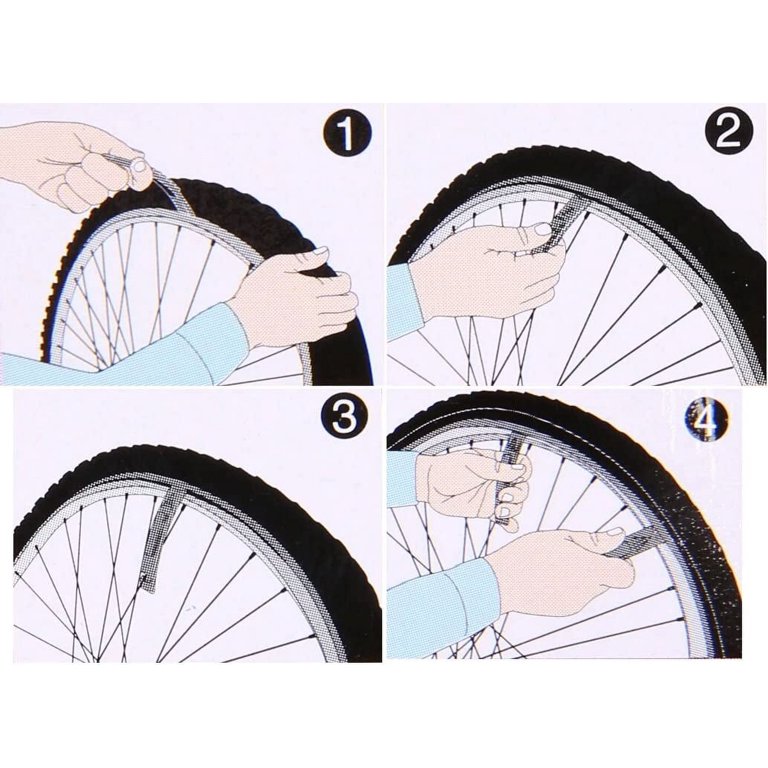 1
2
3
4