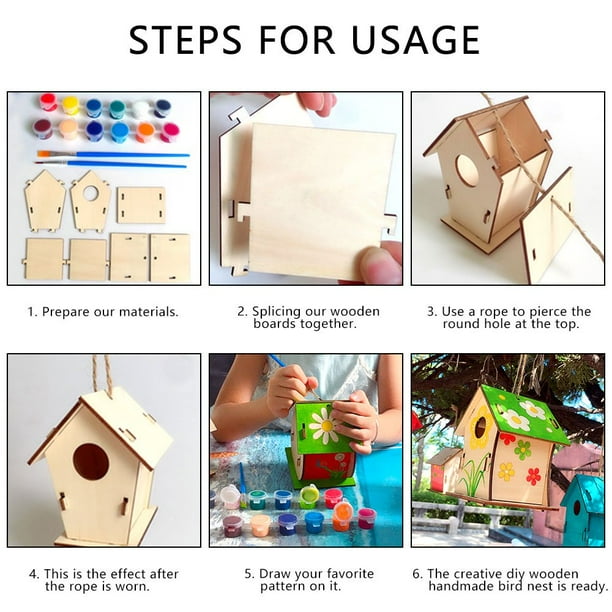 STEPS FOR USAGE

1. Prepare our materials.

2. Splicing our wooden boards together.

3. Use a rope to pierce the round hole at the top.

4. This is the effect after the rope is worn.

5. Draw your favorite pattern on it.

6. The creative diy wooden handmade bird nest is ready.