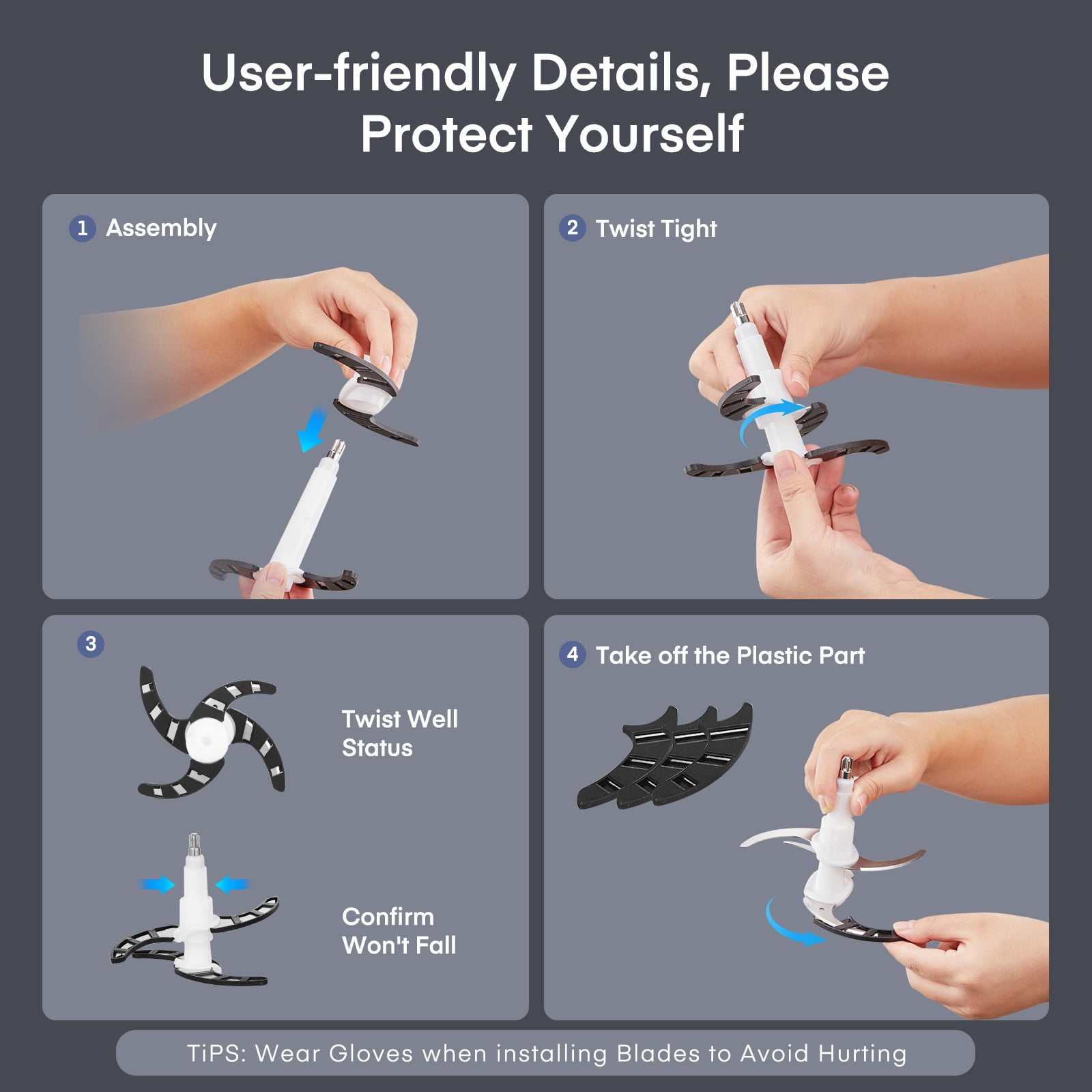 User-friendly Details, Please Protect Yourself

1 Assembly

2 Twist Tight

3

Twist Well Status

Confirm Won't Fall

4 Take off the Plastic Part

TiPS: Wear Gloves when installing Blades to Avoid Hurting