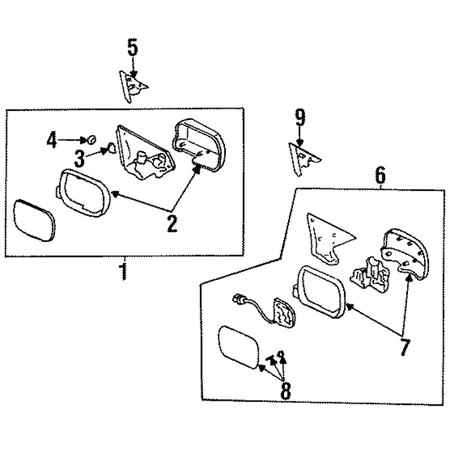 5
4
3
2
1
9
6
7
8