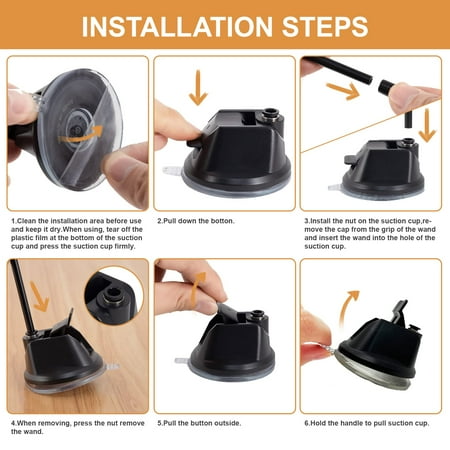 INSTALLATION STEPS

1.Clean the installation area before use and keep it dry.When using, tear off the plastic film at the bottom of the suction cup and press the suction cup firmly.

2.Pull down the botton.

3.Install the nut on the suction cup,remove the cap from the grip of the wand and insert the wand into the hole of the suction cup.

4.When removing, press the nut remove the wand.

5.Pull the button outside.

6.Hold the handle to pull suction cup.