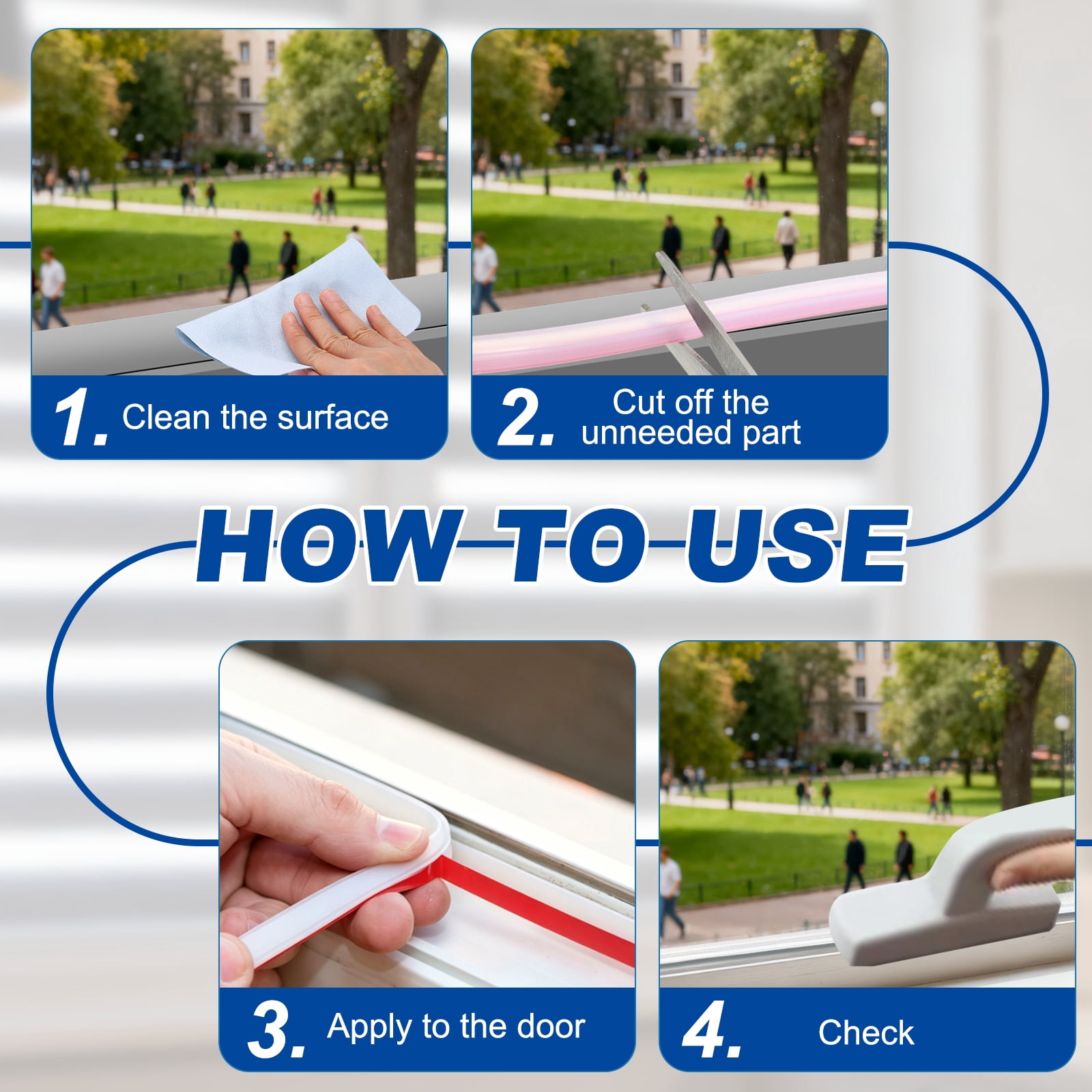 1. Clean the surface

2. Cut off the unneeded part

HOW TO USE

3. Apply to the door

4. Check