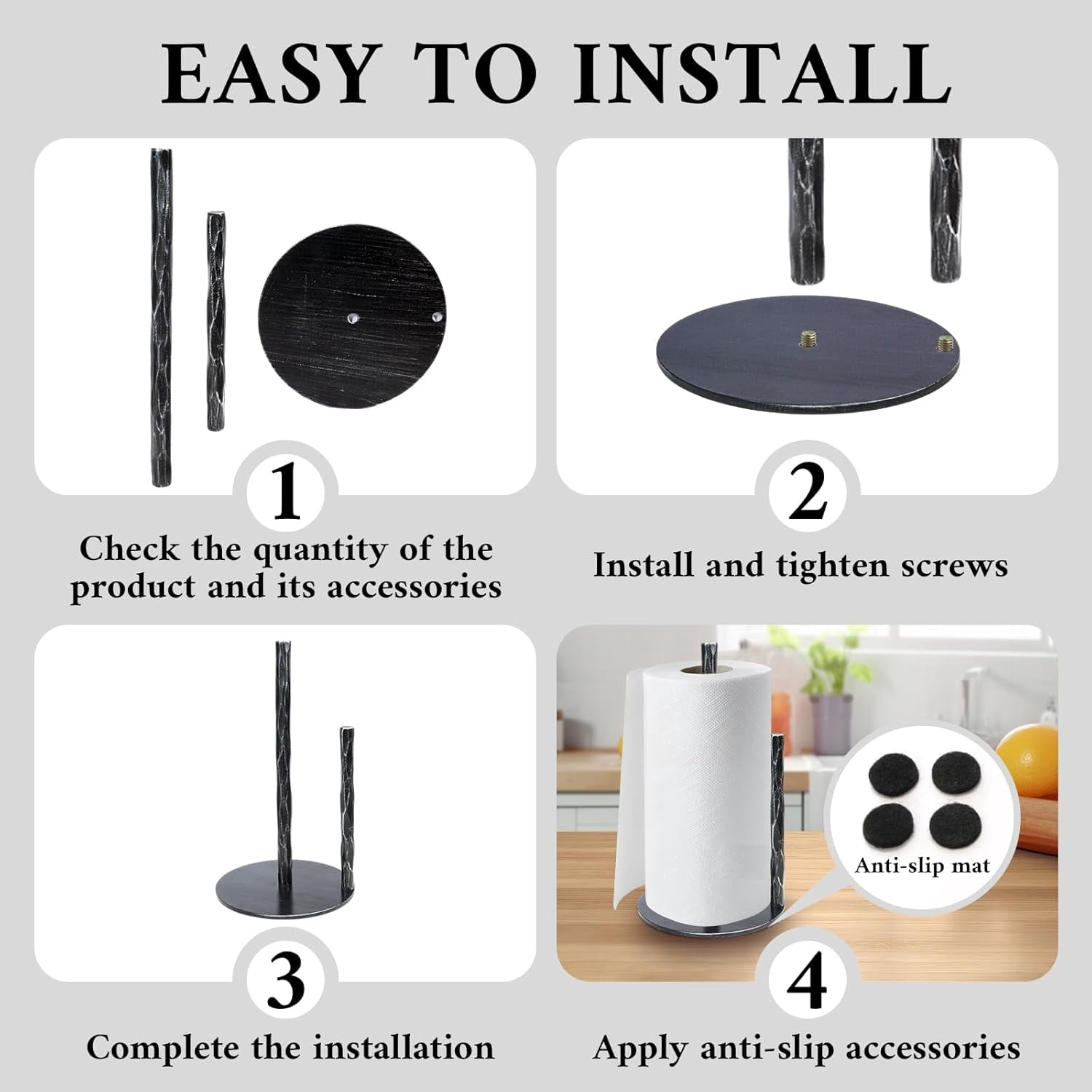 EASY TO INSTALL

1

Check the quantity of the product and its accessories

2

Install and tighten screws

3

Complete the installation

Anti-slip mat

4

Apply anti-slip accessories