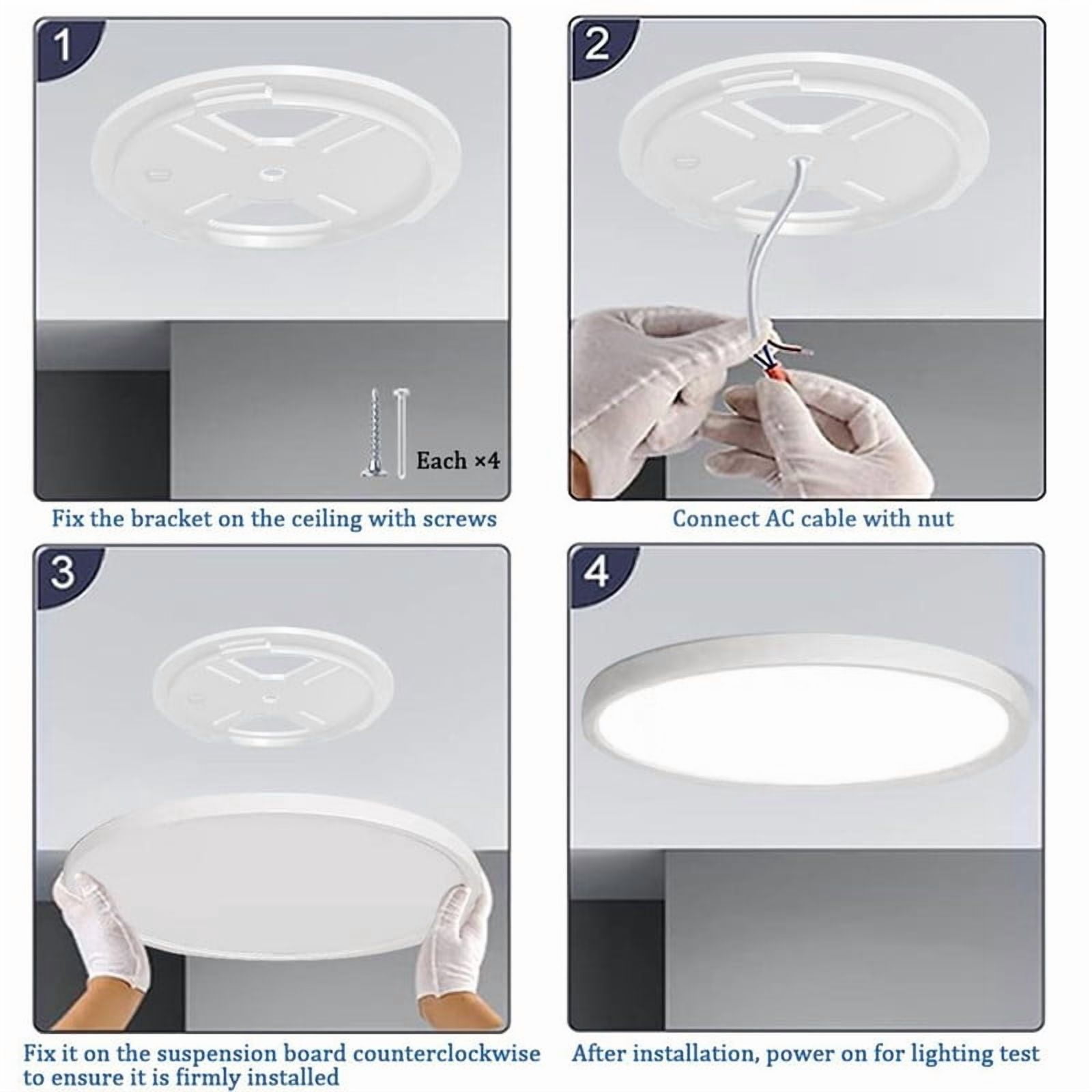 1

Each ×4

Fix the bracket on the ceiling with screws

2

Connect AC cable with nut

3

Fix it on the suspension board counterclockwise to ensure it is firmly installed

4

After installation, power on for lighting test