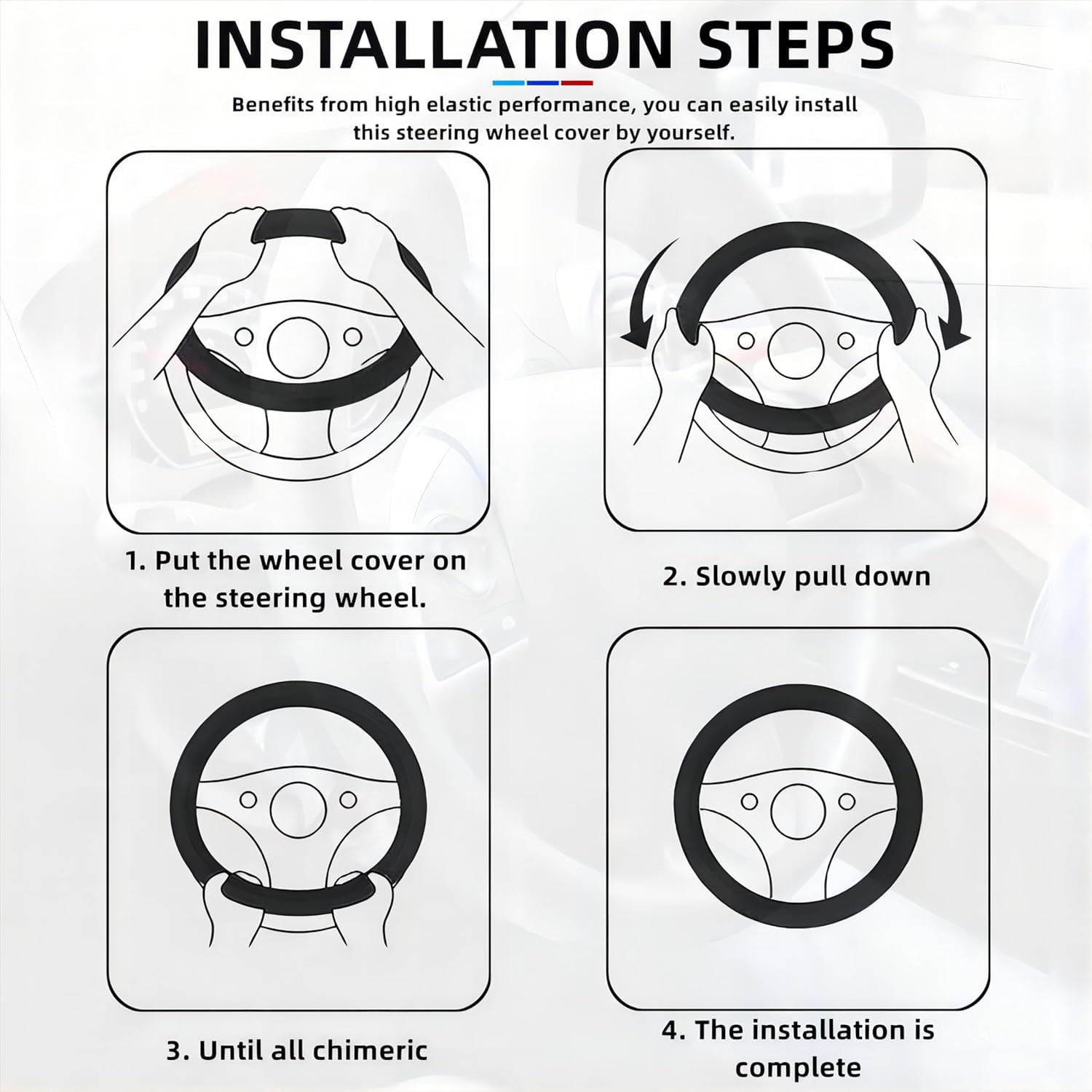 INSTALLATION STEPS

Benefits from high elastic performance, you can easily install this steering wheel cover by yourself.

1. Put the wheel cover on the steering wheel.

2. Slowly pull down

3. Until all chimeric

4. The installation is complete