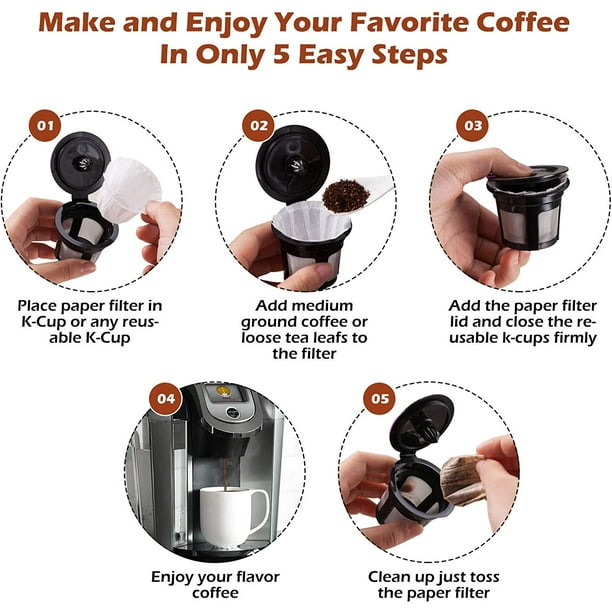 Make and Enjoy Your Favorite Coffee In Only 5 Easy Steps

01

Place paper filter in K-Cup or any reusable K-Cup

02

Add medium ground coffee or loose tea leafs to the filter

03

Add the paper filter lid and close the reusable k-cups firmly

04

Enjoy your flavor coffee

05

Clean up just toss the paper filter