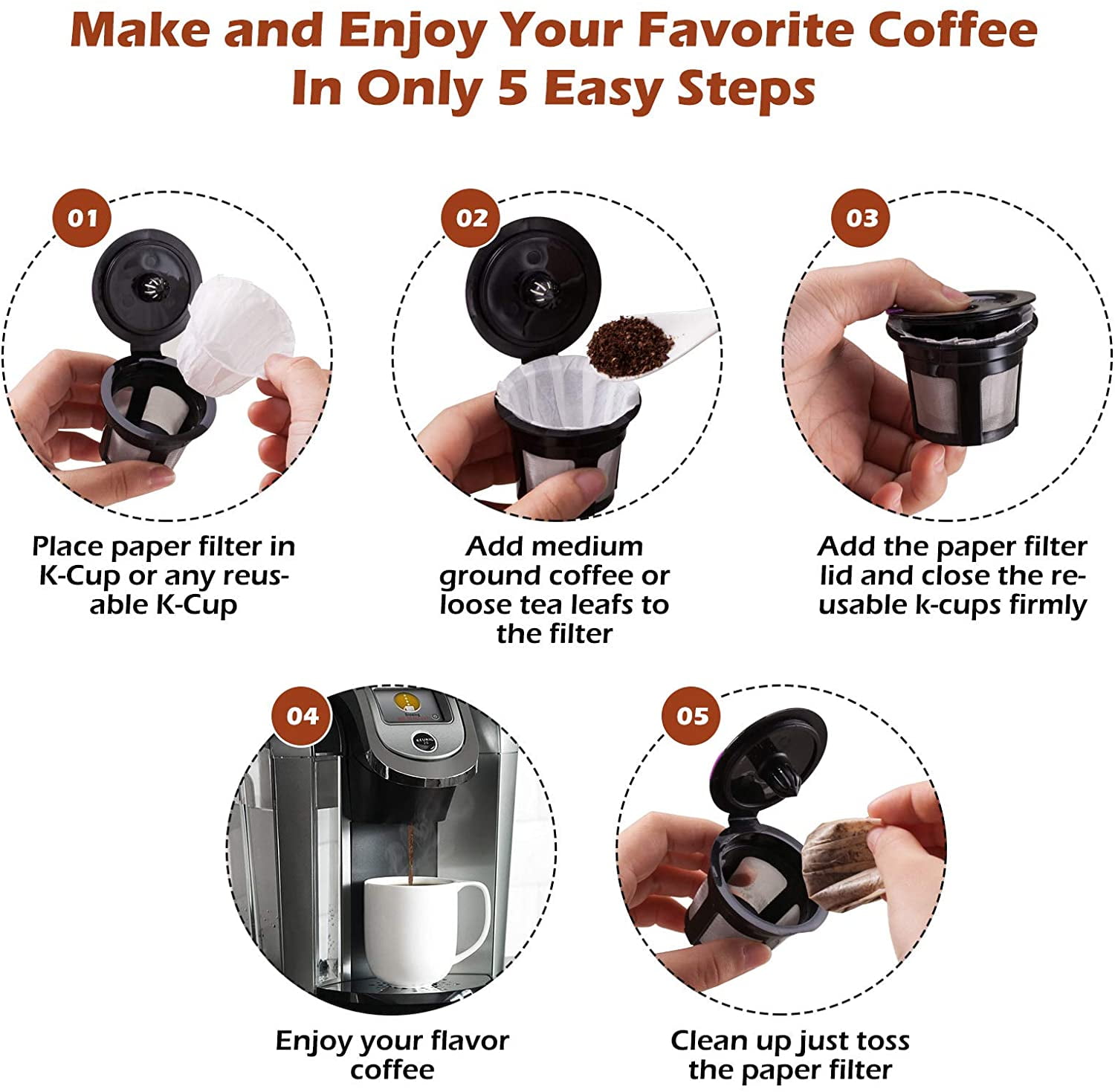 Make and Enjoy Your Favorite Coffee In Only 5 Easy Steps

01

Place paper filter in K-Cup or any reusable K-Cup

02

Add medium ground coffee or loose tea leafs to the filter

03

Add the paper filter lid and close the reusable k-cups firmly

04

KEURIG

Enjoy your flavor coffee

05

Clean up just toss the paper filter