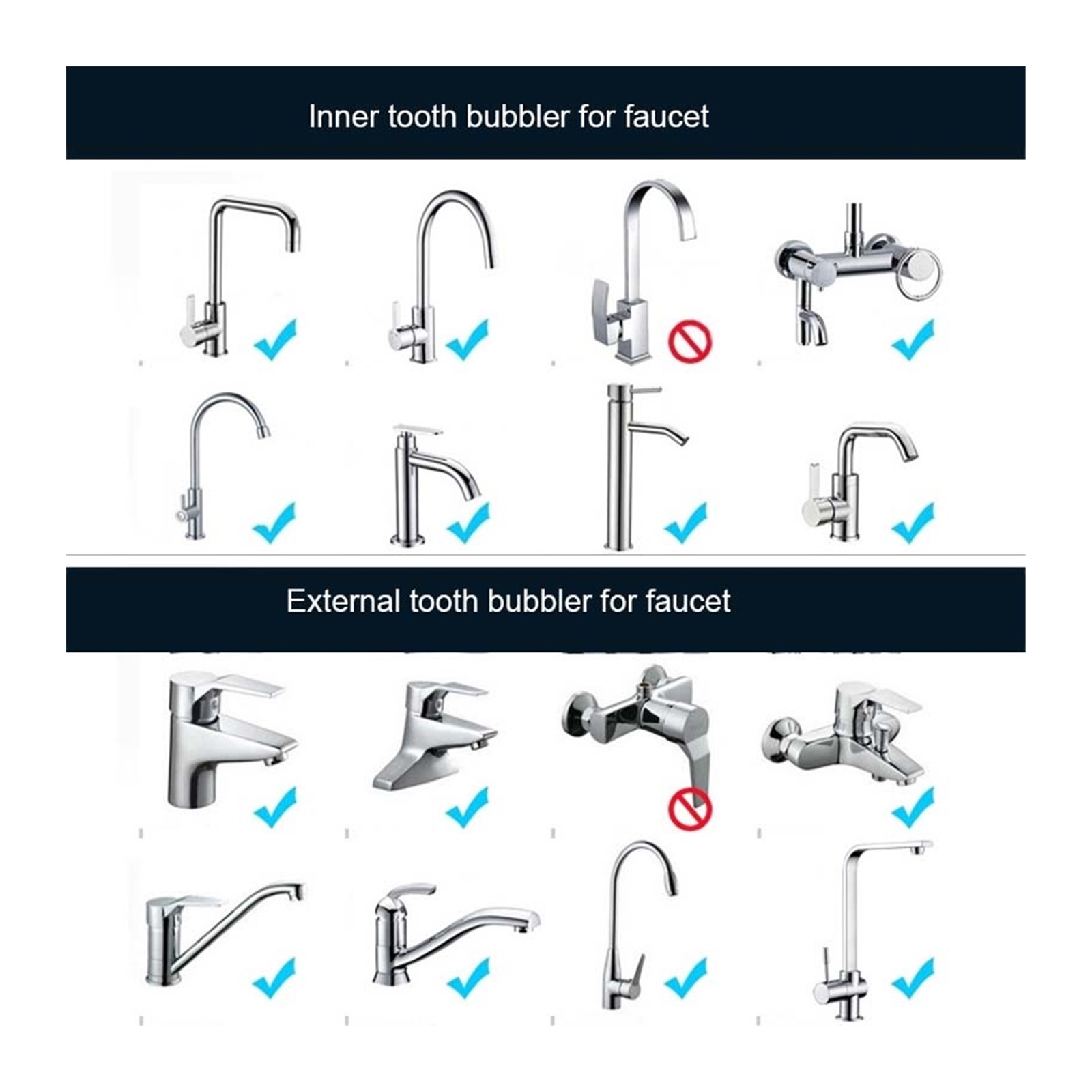 Inner tooth bubbler for faucet

External tooth bubbler for faucet