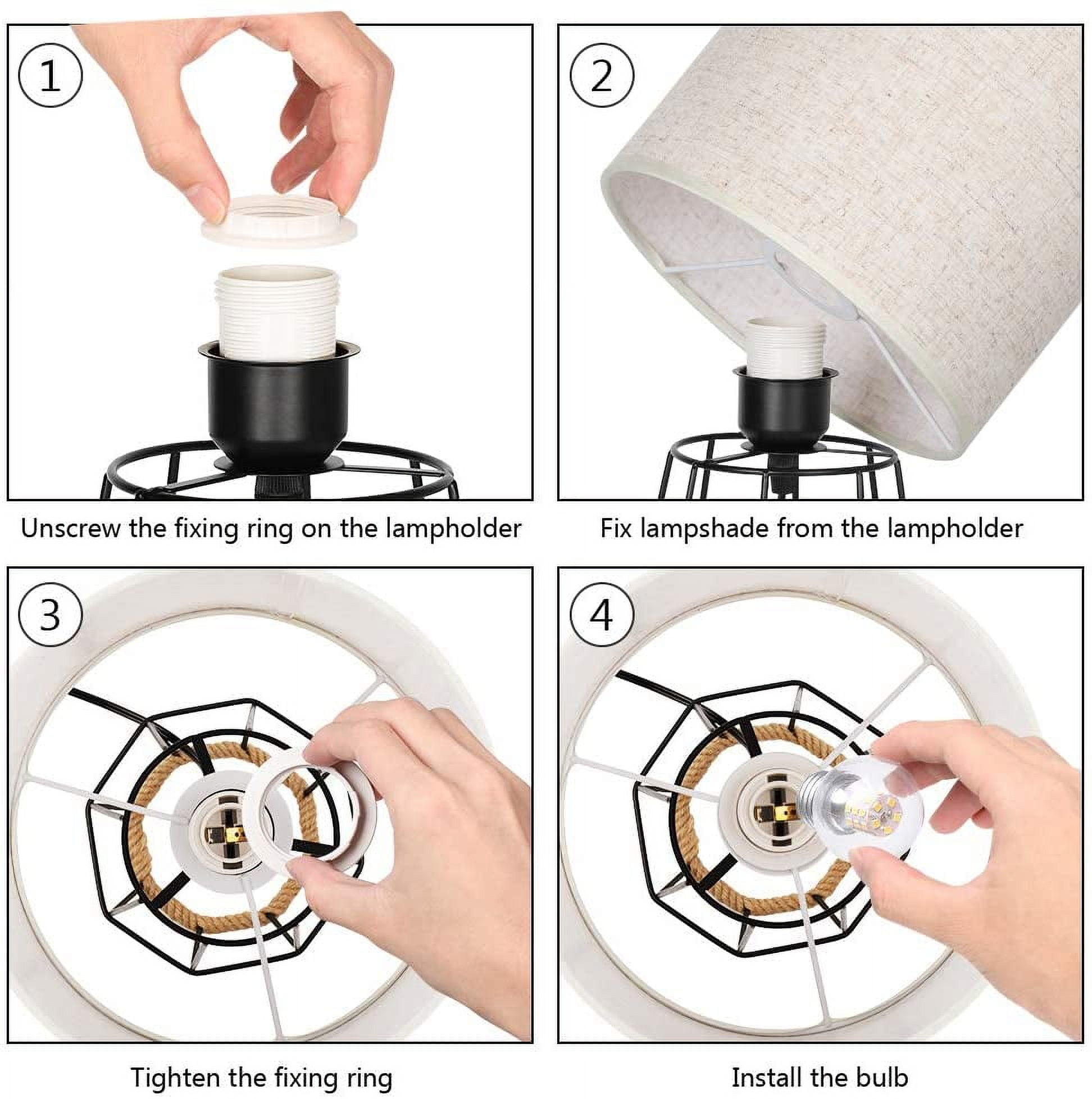 1

Unscrew the fixing ring on the lampholder

2

Fix lampshade from the lampholder

3

Tighten the fixing ring

4

Install the bulb