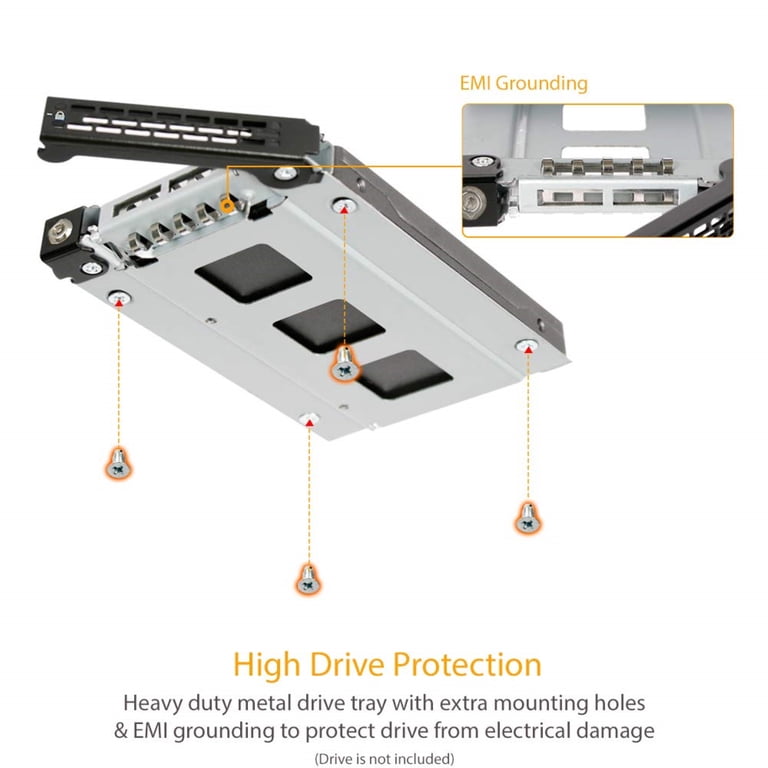 EMI Grounding

High Drive Protection

Heavy duty metal drive tray with extra mounting holes & EMI grounding to protect drive from electrical damage

(Drive is not included)