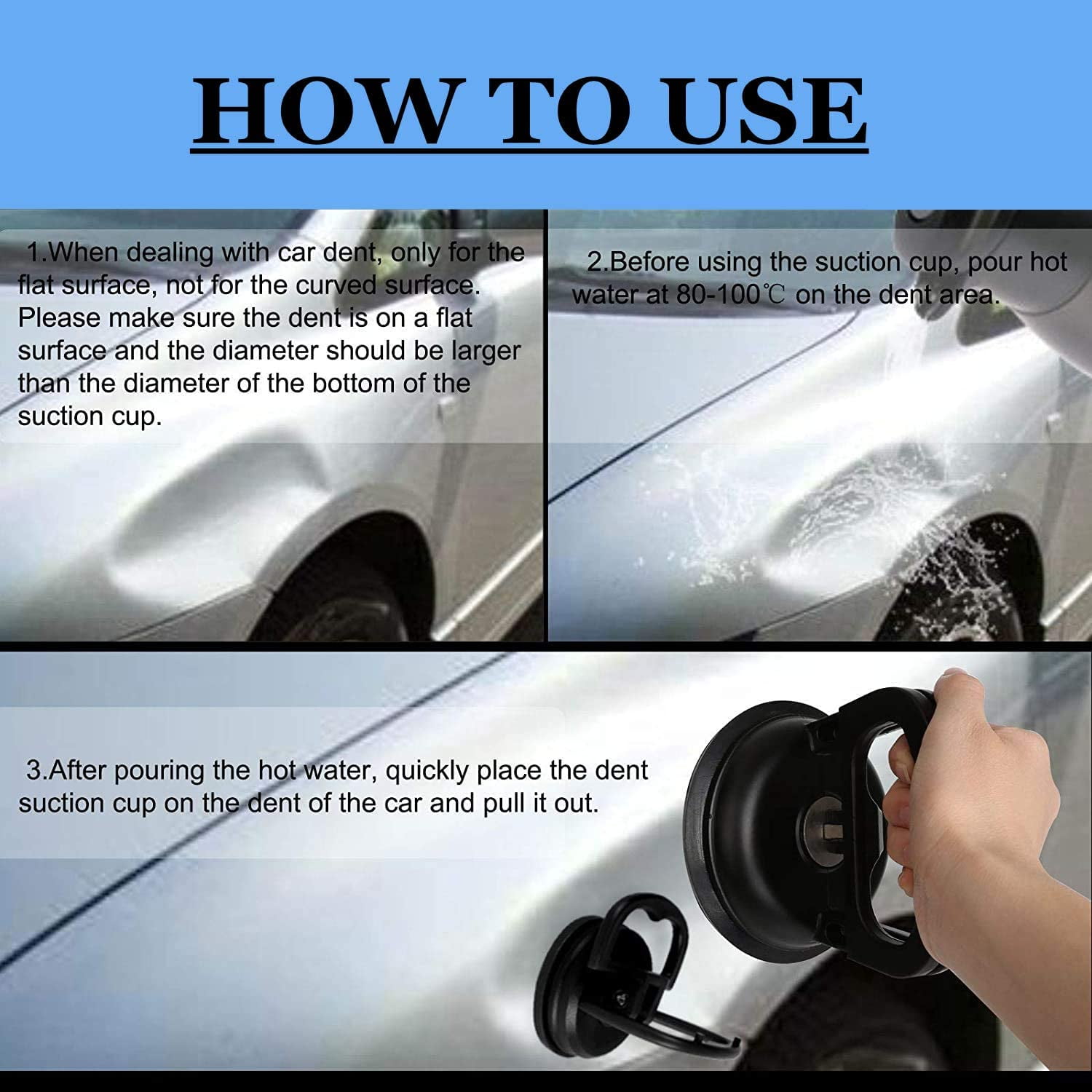 HOW TO USE

1.When dealing with car dent, only for the flat surface, not for the curved surface. Please make sure the dent is on a flat surface and the diameter should be larger than the diameter of the bottom of the suction cup.

2.Before using the suction cup, pour hot water at 80-100℃ on the dent area.

3.After pouring the hot water, quickly place the dent suction cup on the dent of the car and pull it out.