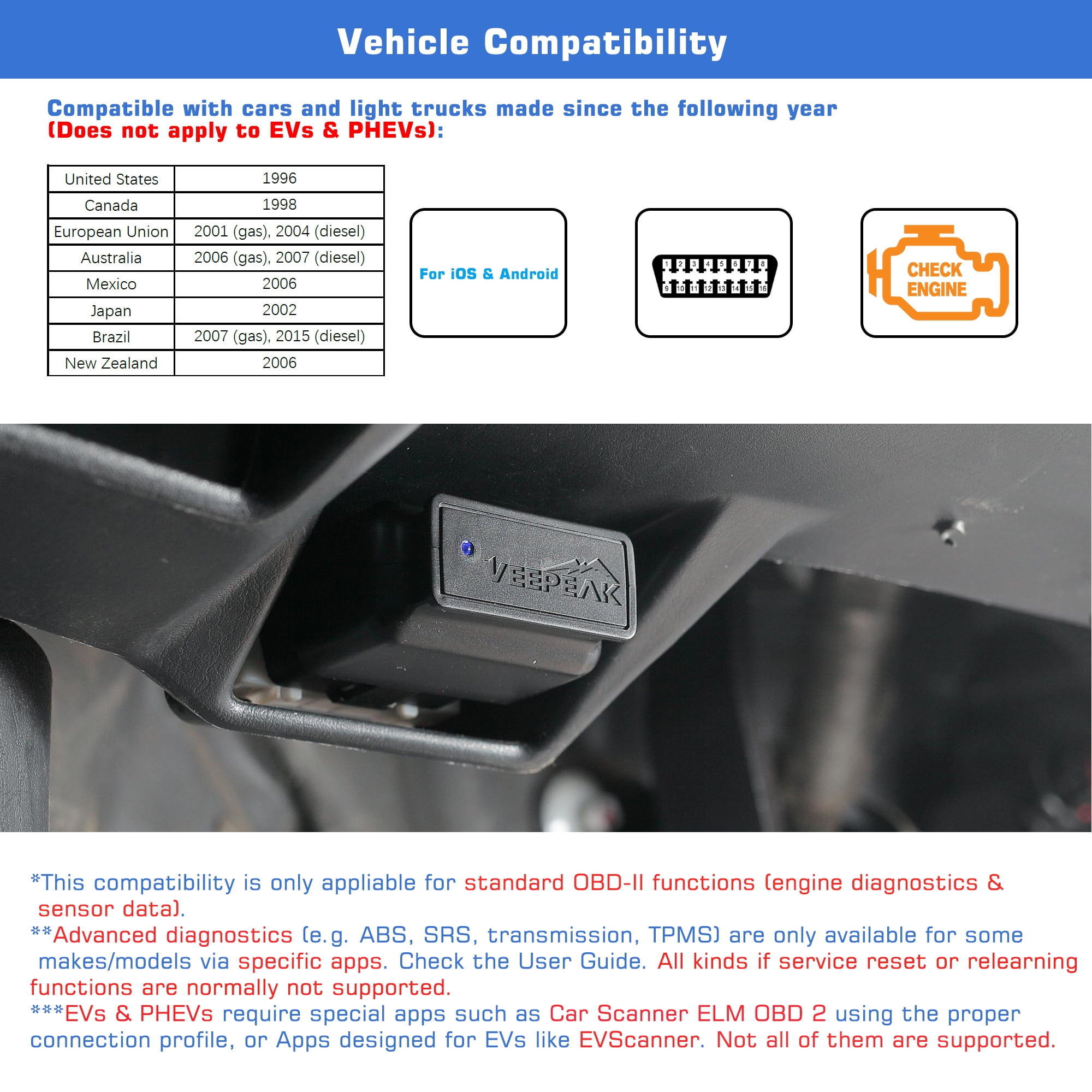 Vehicle Compatibility

Compatible with cars and light trucks made since the following year (Does not apply to EVs & PHEVs):

| United States | 1996 |
|---|---|
| Canada | 1998 |
| European Union | 2001 (gas), 2004 (diesel) |
| Australia | 2006 (gas), 2007 (diesel) |
| Mexico | 2006 |
| Japan | 2002 |
| Brazil | 2007 (gas), 2015 (diesel) |
| New Zealand | 2006 |

For iOS & Android

1 2 3 4 5 6 7 8
9 10 11 12 13 14 15 16

CHECK ENGINE

VEEPEAK

*This compatibility is only appliable for standard OBD-II functions (engine diagnostics & sensor data).
**Advanced diagnostics (e.g. ABS, SRS, transmission, TPMS) are only available for some makes/models via specific apps. Check the User Guide. All kinds if service reset or relearning functions are normally not supported.
***EVs & PHEVs require special apps such as Car Scanner ELM OBD 2 using the proper connection profile, or Apps designed for EVs like EVScanner. Not all of them are supported.