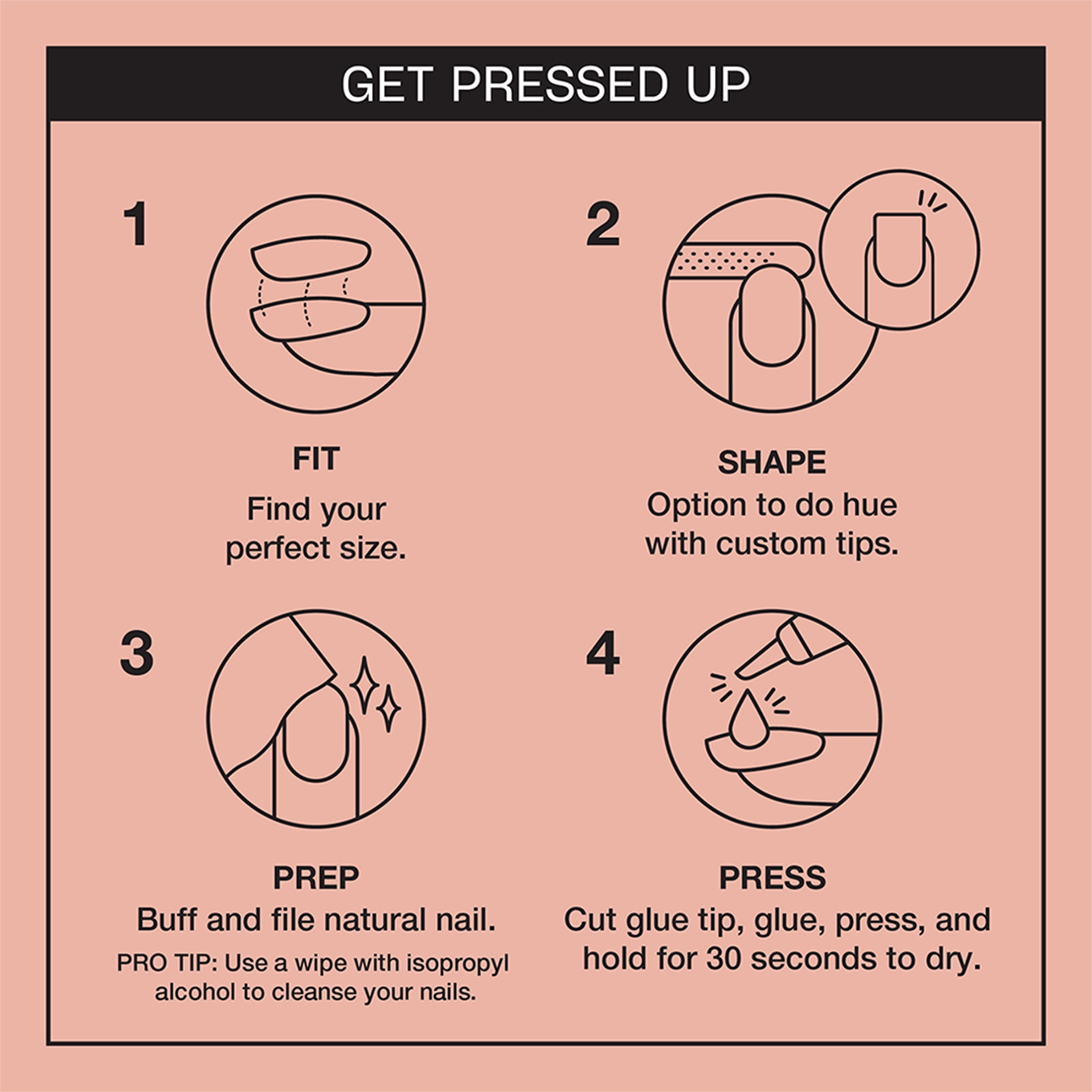 GET PRESSED UP

1

FIT
Find your perfect size.

2

SHAPE
Option to do hue with custom tips.

3

PREP
Buff and file natural nail.
PRO TIP: Use a wipe with isopropyl alcohol to cleanse your nails.

4

PRESS
Cut glue tip, glue, press, and hold for 30 seconds to dry.