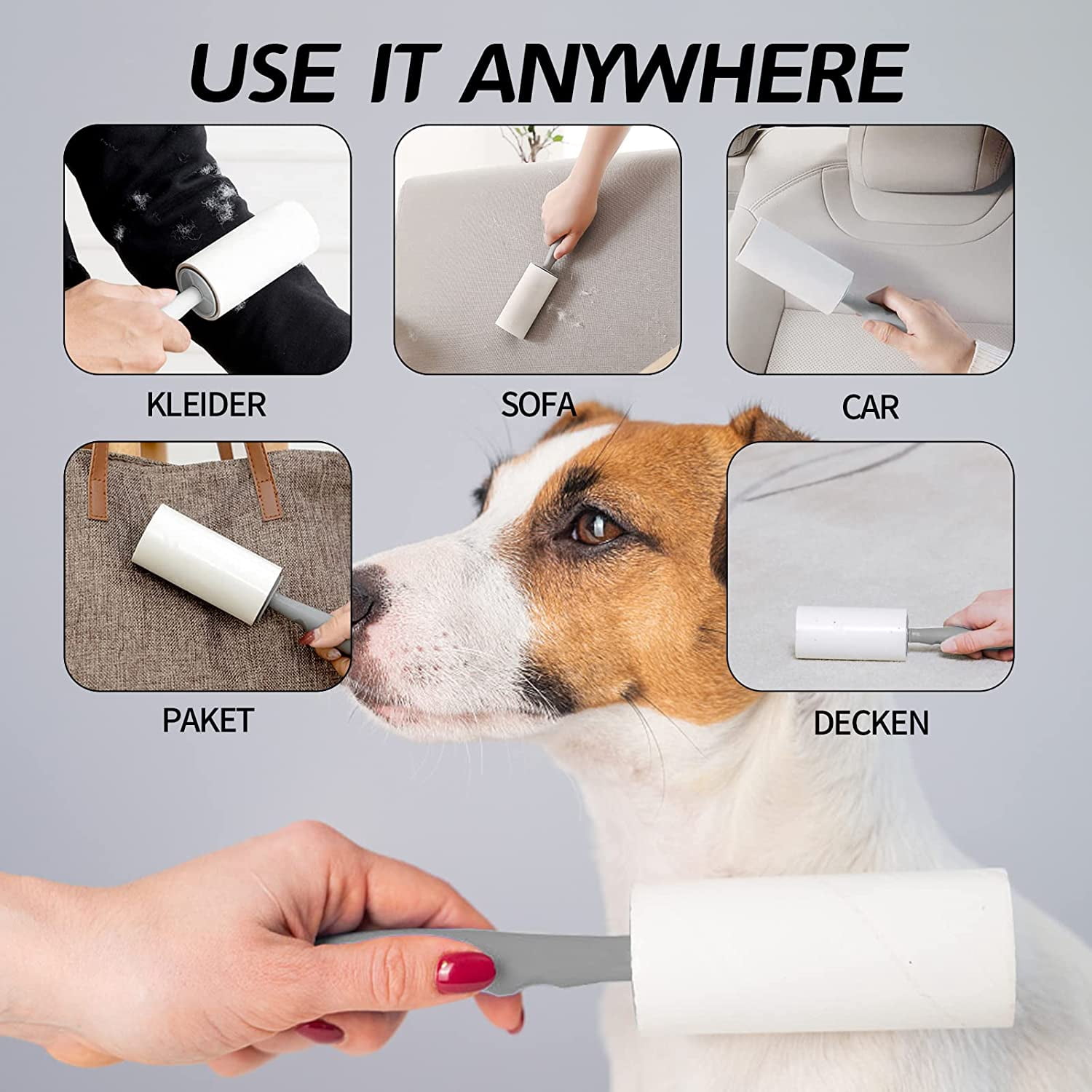 USE IT ANYWHERE

KLEIDER

SOFA

CAR

PAKET

DECKEN