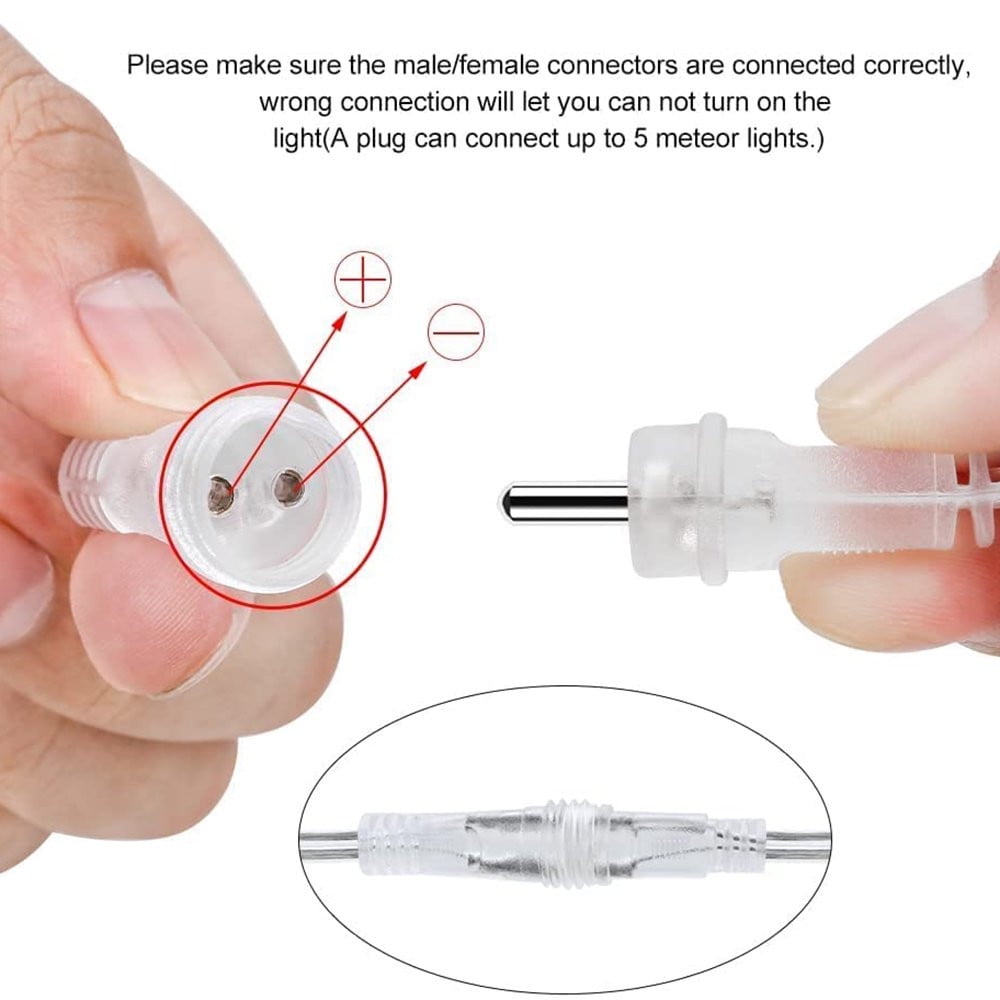 Please make sure the male/female connectors are connected correctly, wrong connection will let you can not turn on the light(A plug can connect up to 5 meteor lights.)

+

−