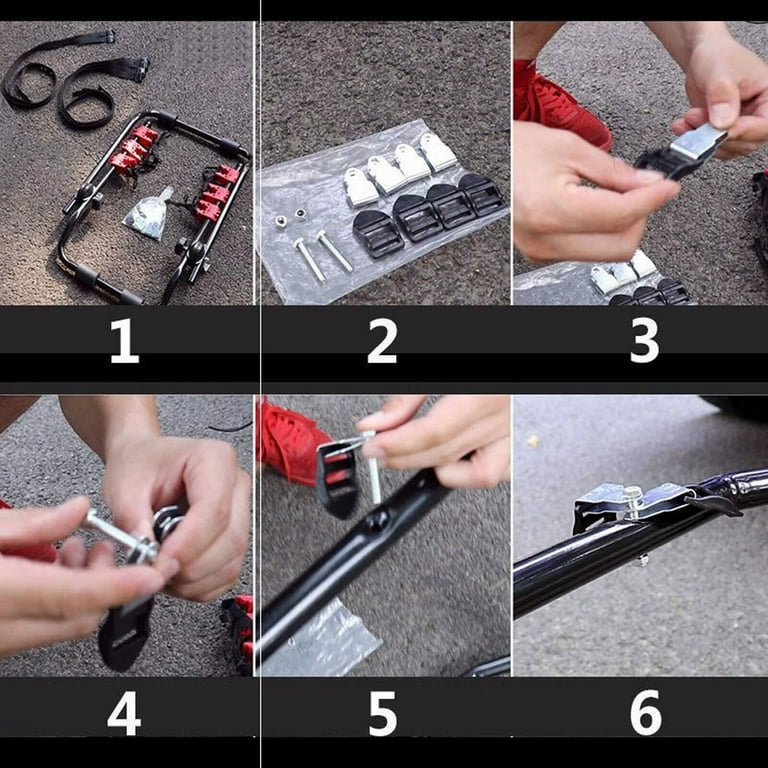 1

2

3

4

5

6