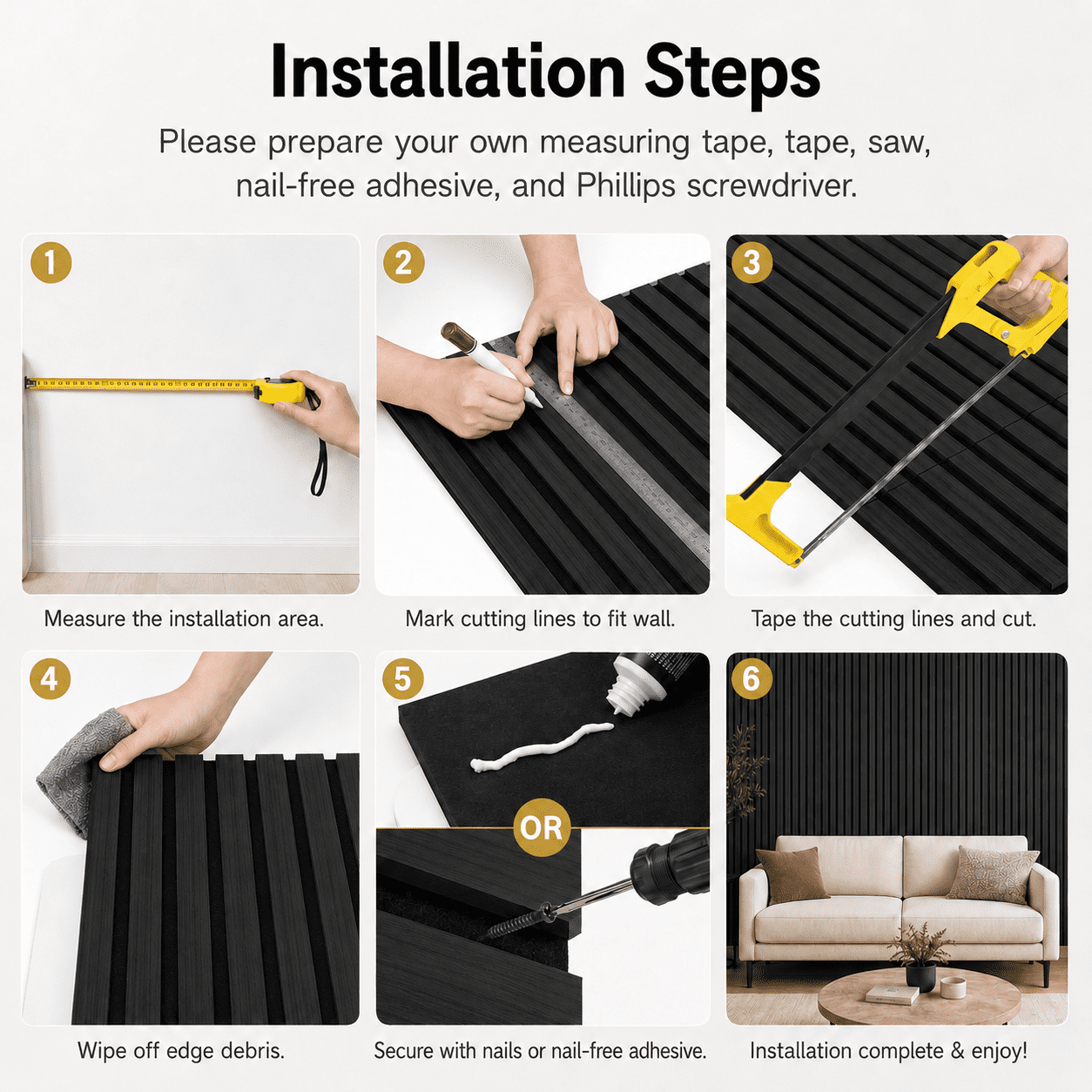 Installation Steps

Please prepare your own measuring tape, tape, saw, nail-free adhesive, and Phillips screwdriver.

1

Measure the installation area.

2

Mark cutting lines to fit wall.

3

Tape the cutting lines and cut.

4

Wipe off edge debris.

5

OR

Secure with nails or nail-free adhesive.

6

Installation complete & enjoy!