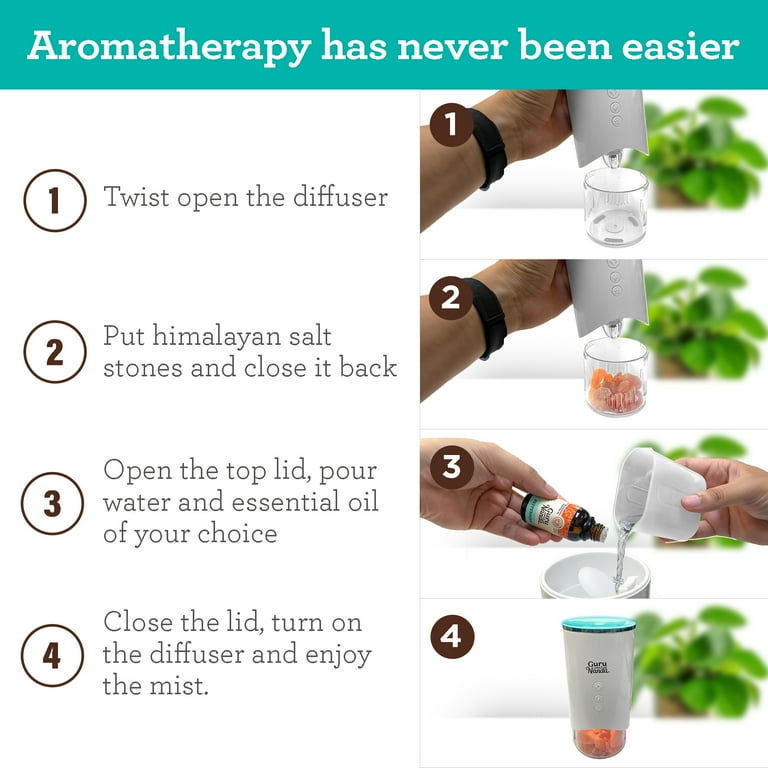 Aromatherapy has never been easier

1 Twist open the diffuser

2 Put himalayan salt stones and close it back

3 Open the top lid, pour water and essential oil of your choice

4 Close the lid, turn on the diffuser and enjoy the mist.

1

2

3

Guru Nanda

4

Guru Nanda