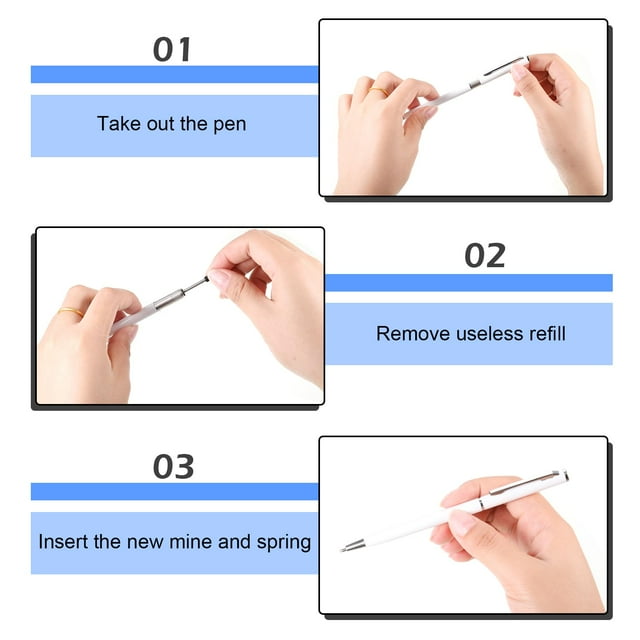 01

Take out the pen

02

Remove useless refill

03

Insert the new mine and spring